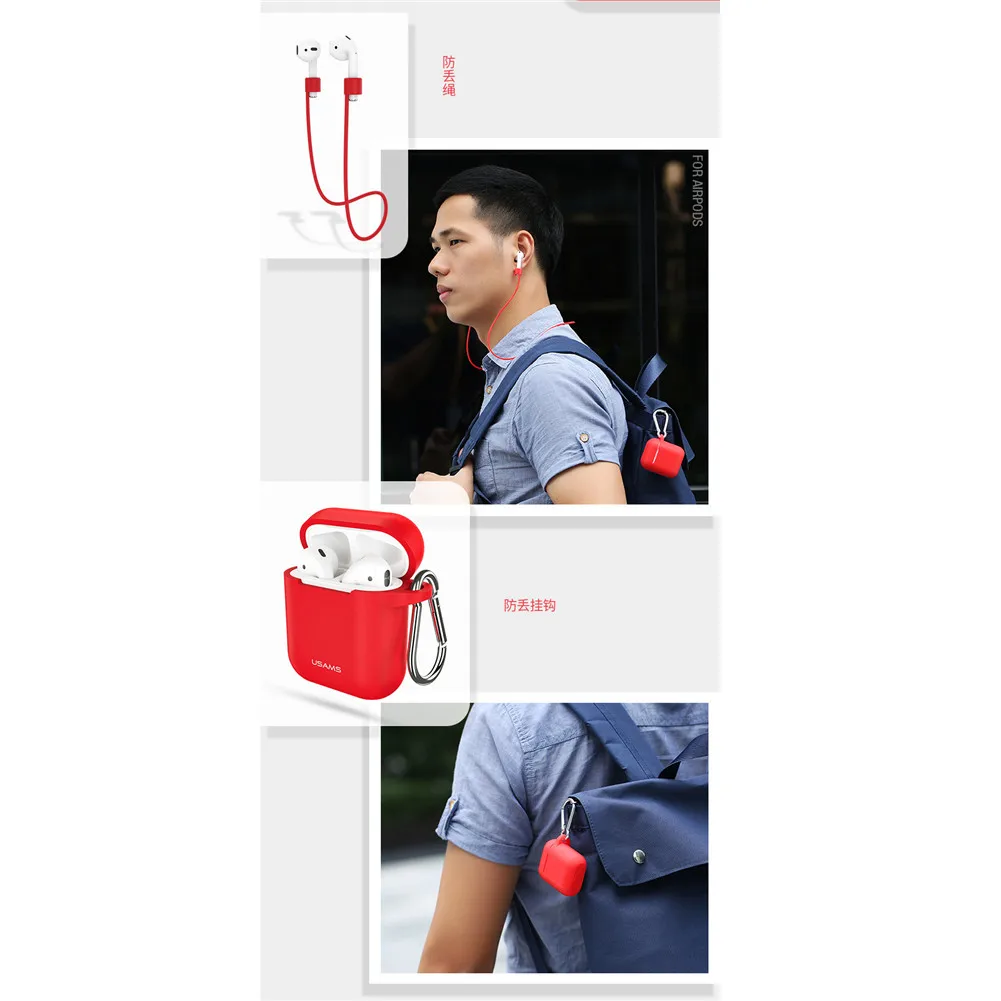 防丢绳

FOR AIRPODS

USAMS

防丢挂钩