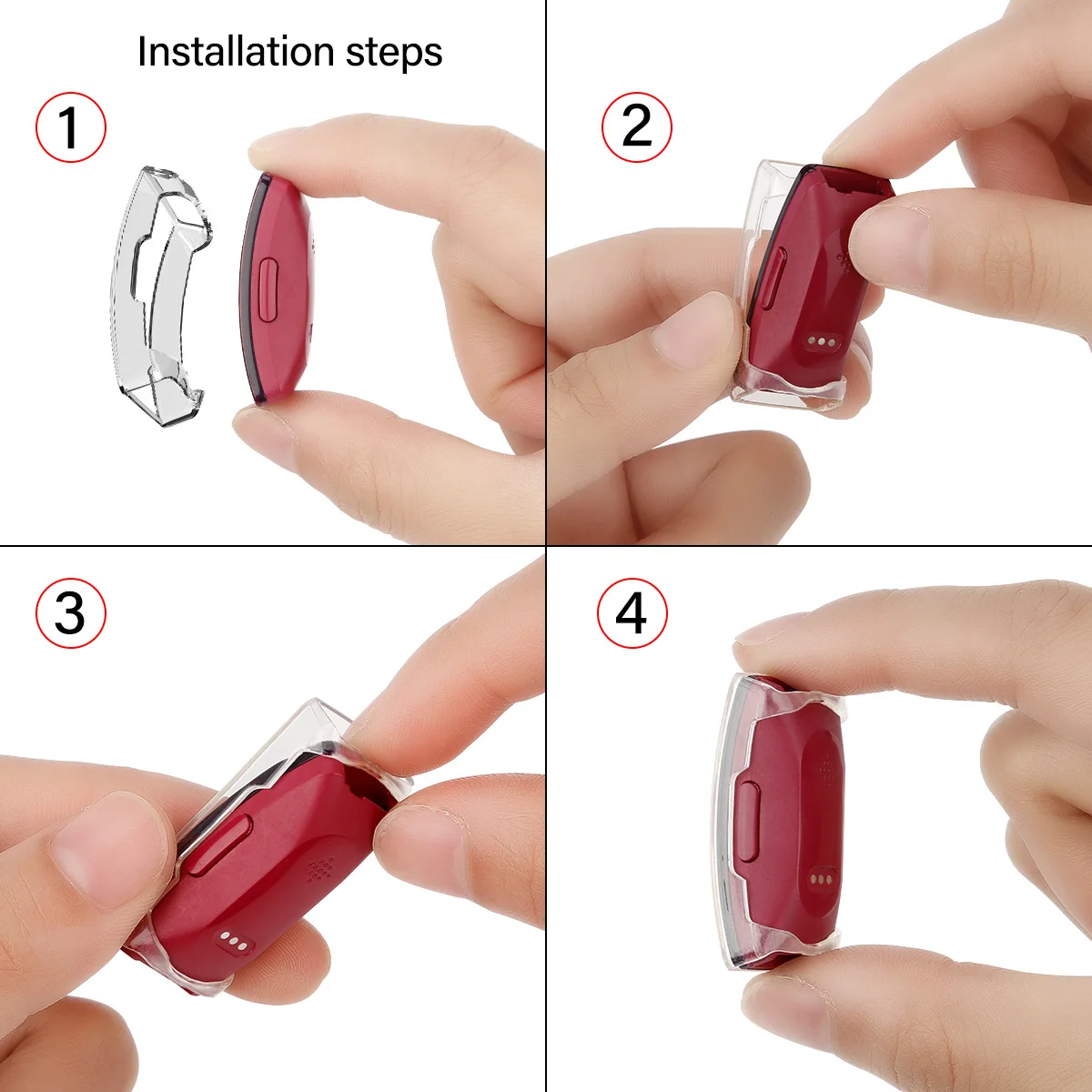 Installation steps

1

2

3

4