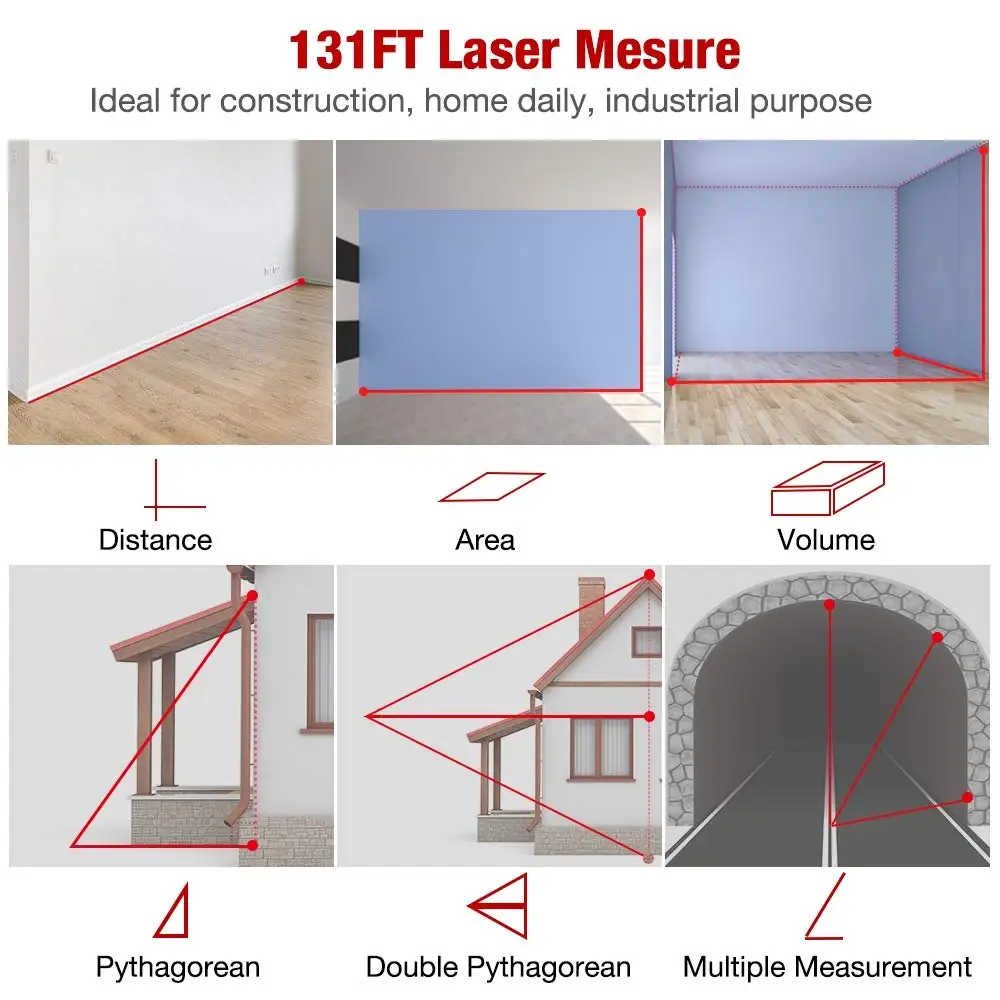 131FT Laser Mesure
Ideal for construction, home daily, industrial purpose

Distance

Area

Volume

Pythagorean

Double Pythagorean

Multiple Measurement