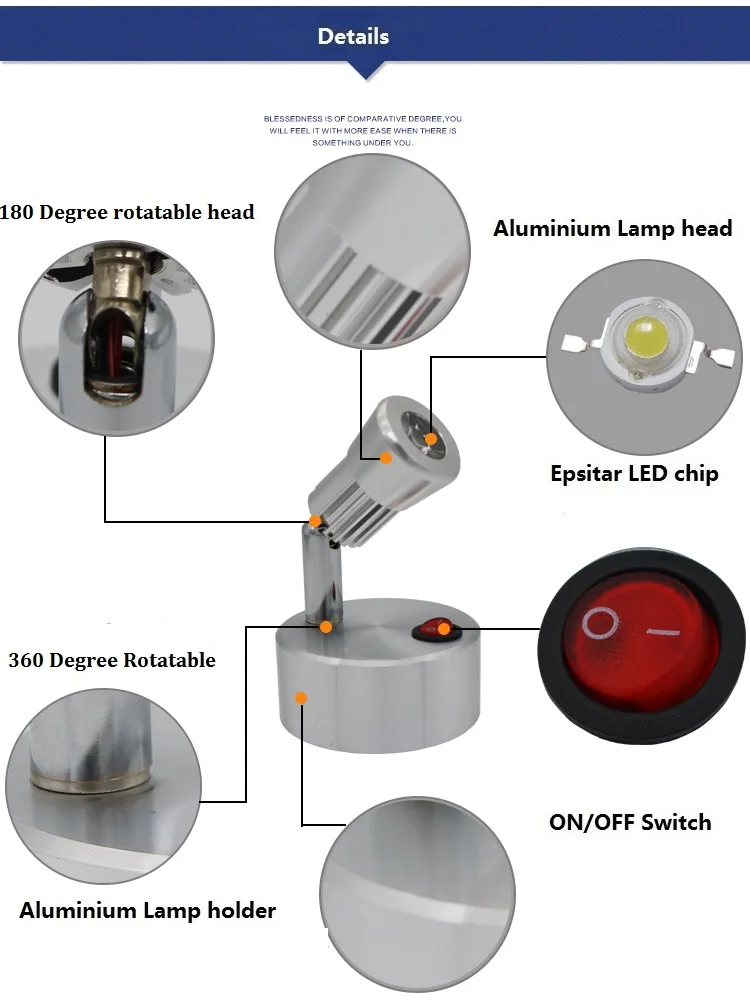 Details

BLESSEDNESS IS OF COMPARATIVE DEGREE,YOU WILL FEEL IT WITH MORE EASE WHEN THERE IS SOMETHING UNDER YOU.

180 Degree rotatable head

Aluminium Lamp head

Epsitar LED chip

360 Degree Rotatable

ON/OFF Switch

Aluminium Lamp holder