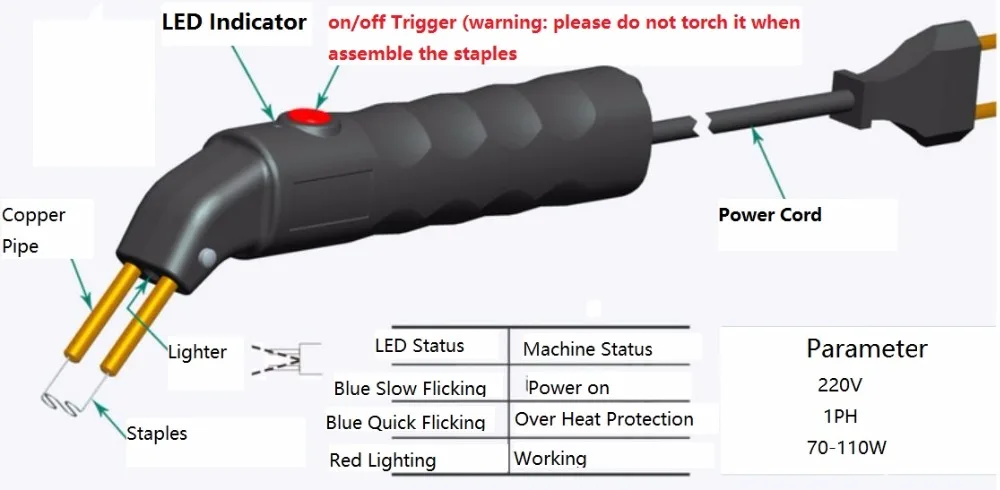 LED Indicator

on/off Trigger (warning: please do not torch it when assemble the staples

Copper Pipe

Power Cord

Lighter

Staples

| LED Status | Machine Status |
|---|---|
| Blue Slow Flicking | Power on |
| Blue Quick Flicking | Over Heat Protection |
| Red Lighting | Working |

Parameter
220V
1PH
70-110W