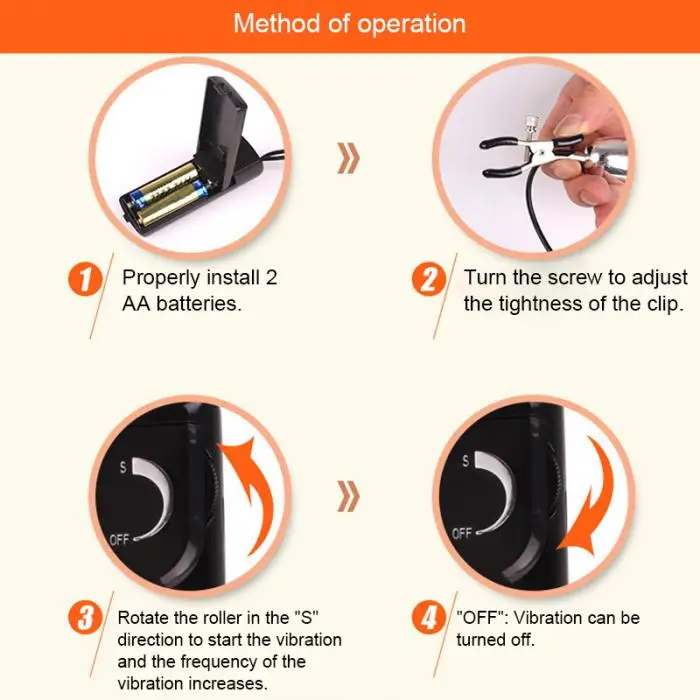 Method of operation

1 Properly install 2 AA batteries.

2 Turn the screw to adjust the tightness of the clip.

S
OFF

S
OFF

3 Rotate the roller in the "S" direction to start the vibration and the frequency of the vibration increases.

4 "OFF": Vibration can be turned off.