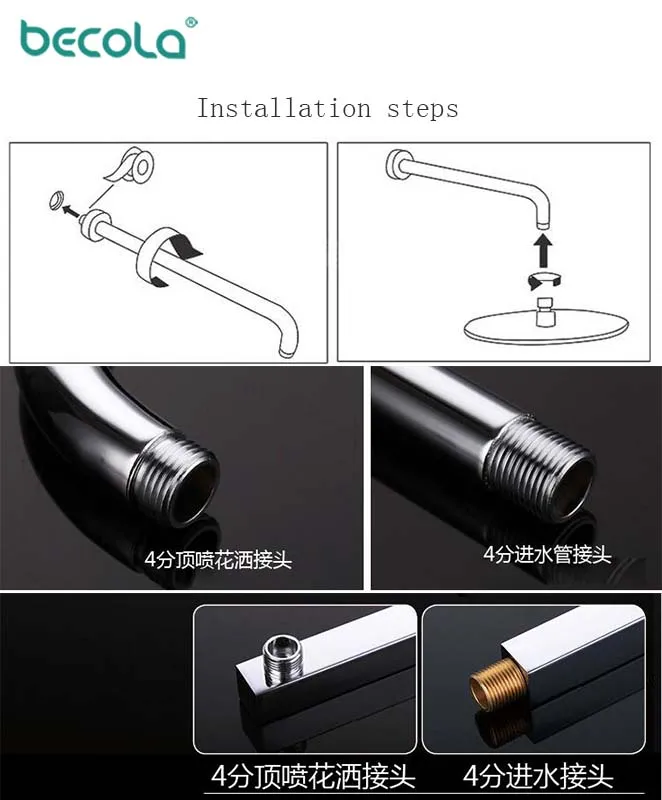 becola®

Installation steps

4分顶喷花洒接头

4分进水管接头

4分顶喷花洒接头

4分进水接头