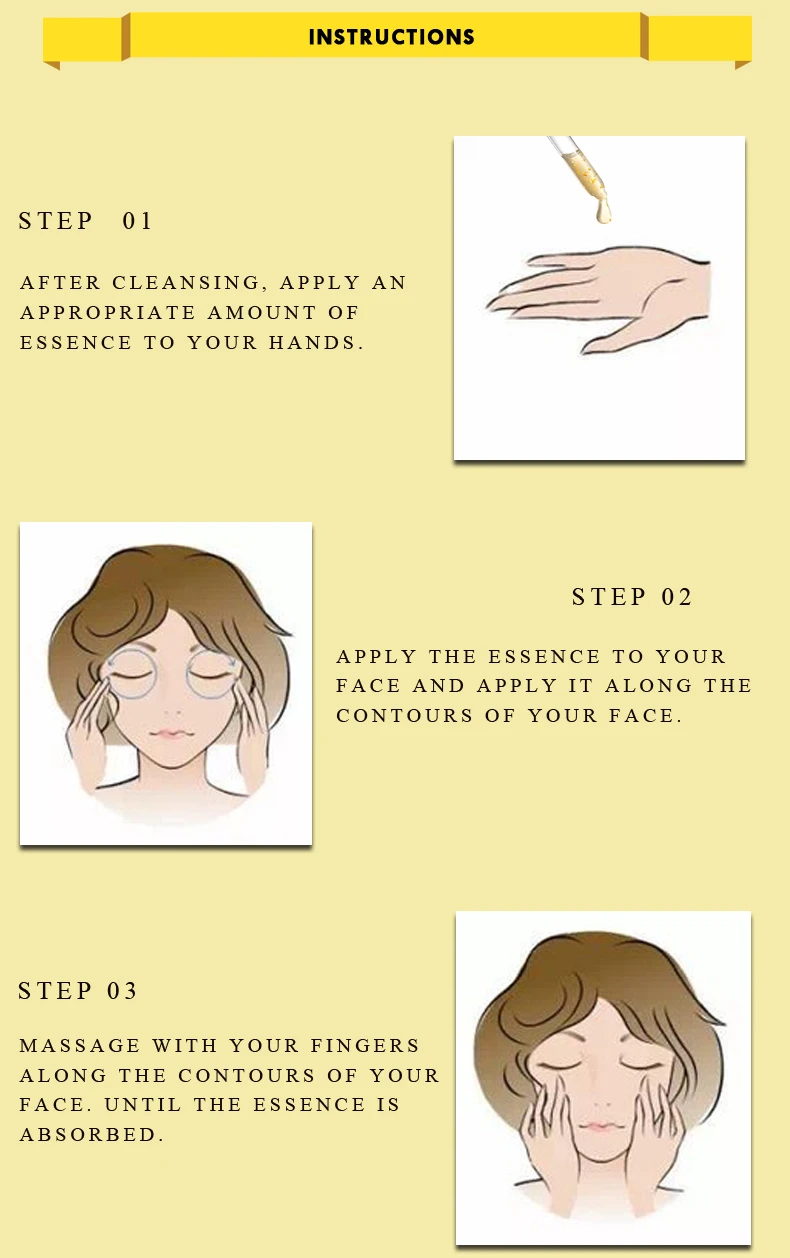 INSTRUCTIONS

STEP 01

AFTER CLEANSING, APPLY AN APPROPRIATE AMOUNT OF ESSENCE TO YOUR HANDS.

STEP 02

APPLY THE ESSENCE TO YOUR FACE AND APPLY IT ALONG THE CONTOURS OF YOUR FACE.

STEP 03

MASSAGE WITH YOUR FINGERS ALONG THE CONTOURS OF YOUR FACE. UNTIL THE ESSENCE IS ABSORBED.