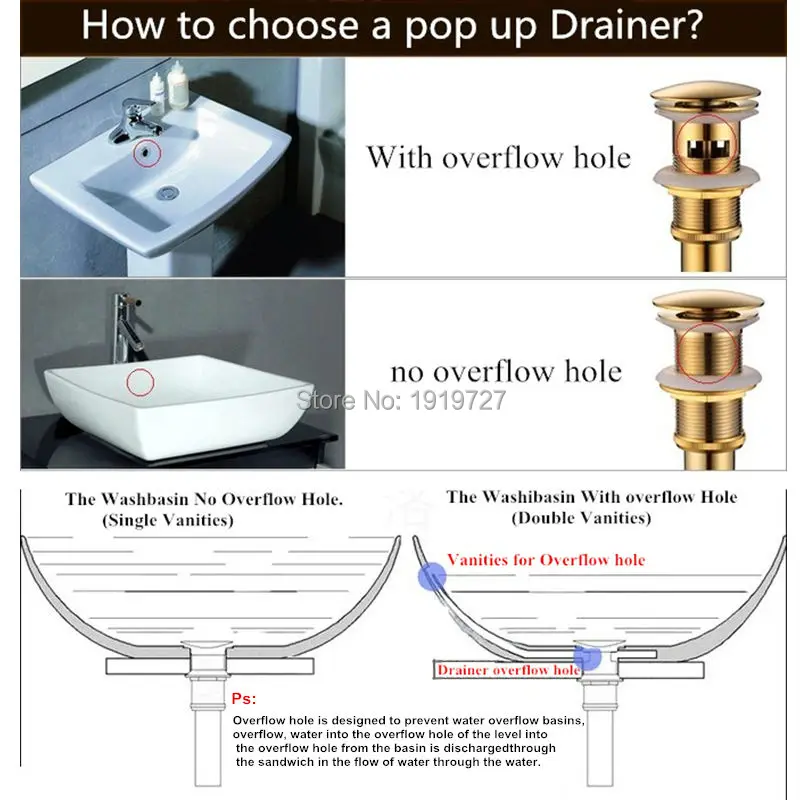 How to choose a pop up Drainer?

With overflow hole

no overflow hole

Store No: 1919727

The Washbasin No Overflow Hole. (Single Vanities)

The Washibasin With overflow Hole (Double Vanities)

Vanities for Overflow hole

Drainer overflow hole

Ps:

Overflow hole is designed to prevent water overflow basins, overflow, water into the overflow hole of the level into the overflow hole from the basin is dischargedthrough the sandwich in the flow of water through the water.