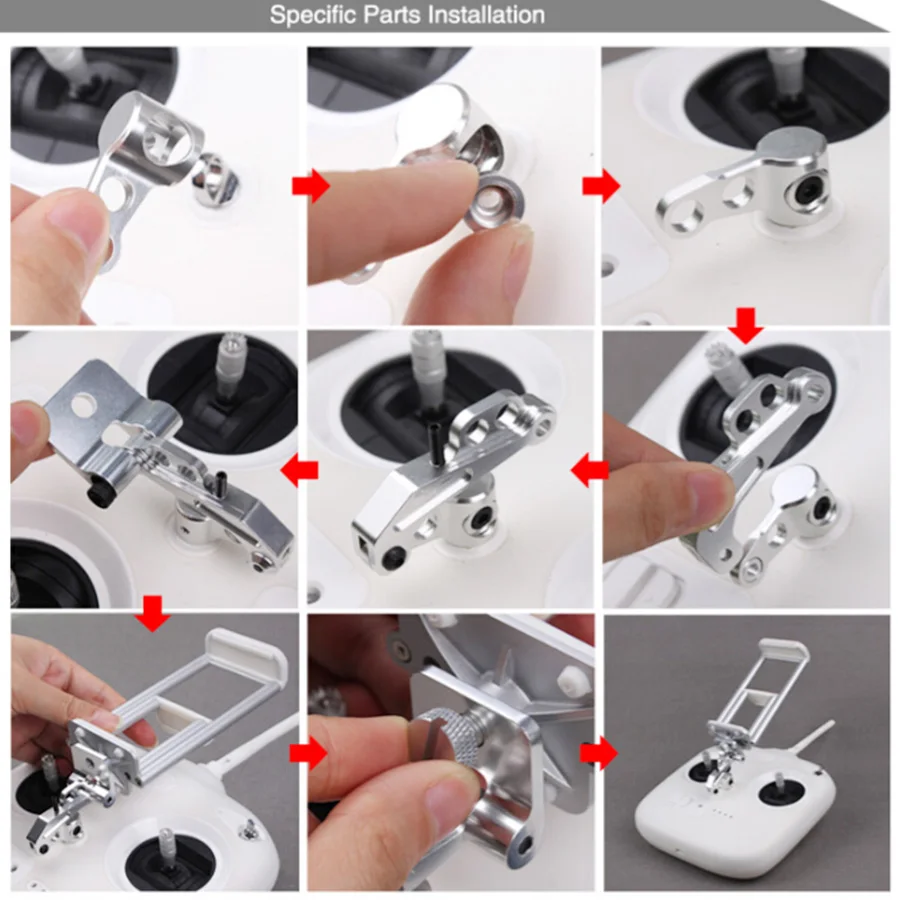 Specific Parts Installation