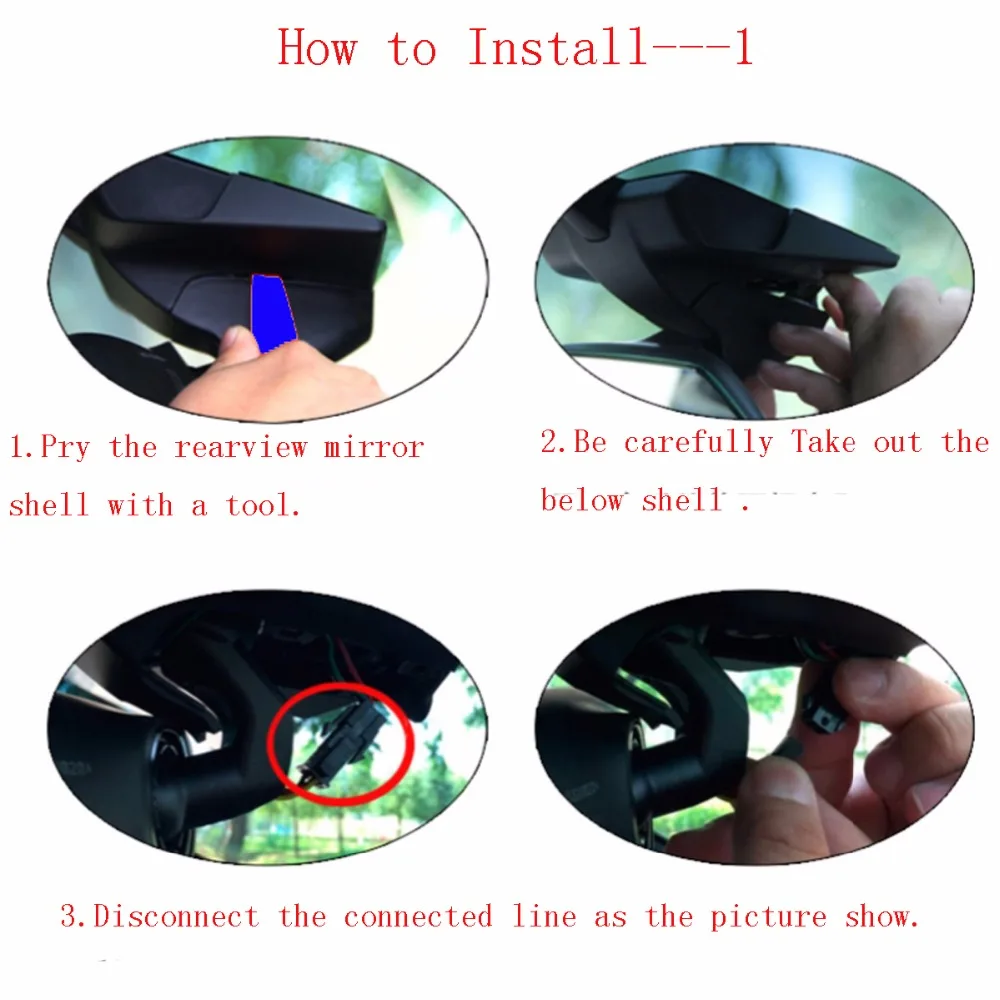 How to Install---1

1.Pry the rearview mirror shell with a tool.

2.Be carefully Take out the below shell .

3.Disconnect the connected line as the picture show.