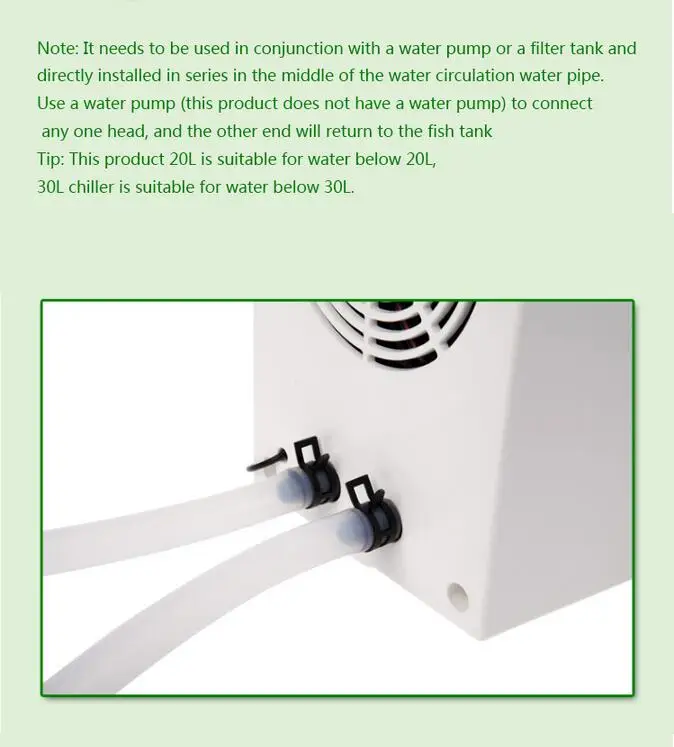 Note: It needs to be used in conjunction with a water pump or a filter tank and directly installed in series in the middle of the water circulation water pipe.
Use a water pump (this product does not have a water pump) to connect any one head, and the other end will return to the fish tank
Tip: This product 20L is suitable for water below 20L,
30L chiller is suitable for water below 30L.