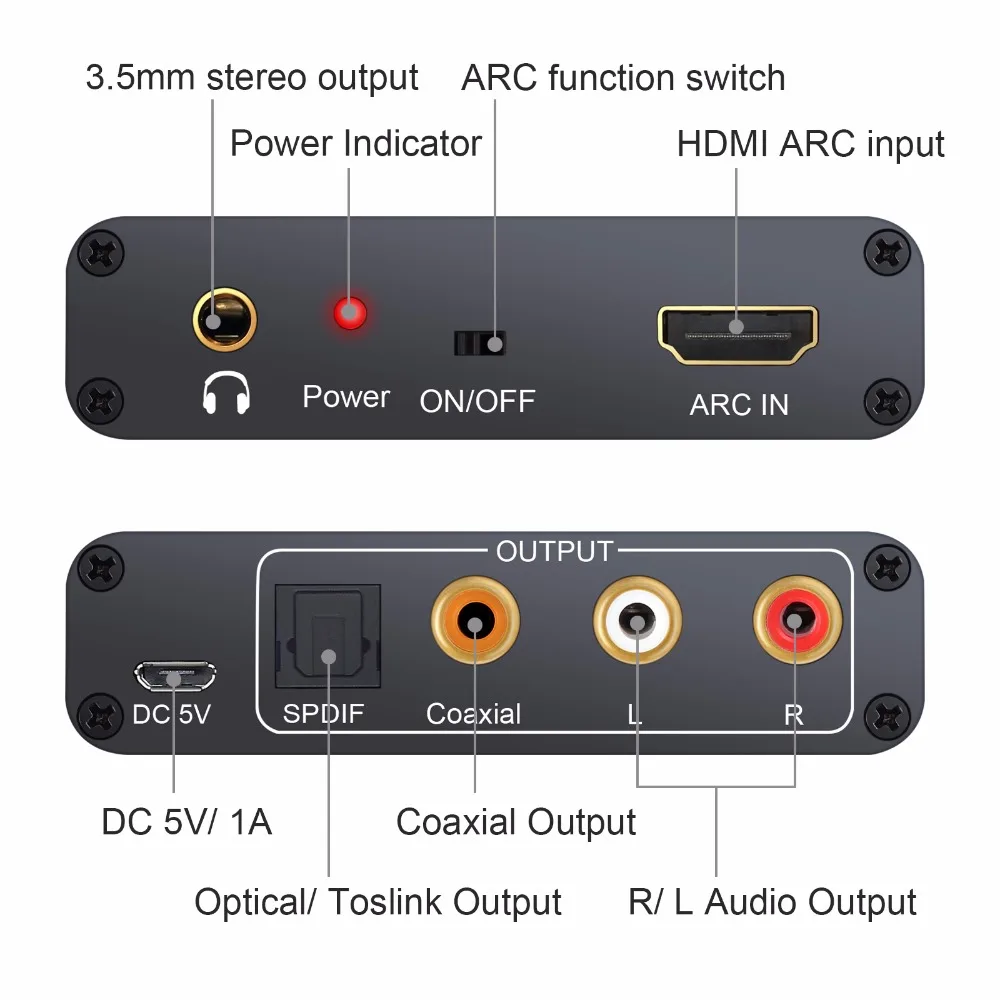 3.5mm stereo output
ARC function switch
Power Indicator
HDMI ARC input
Power
ON/OFF
ARC IN

OUTPUT
DC 5V
SPDIF
Coaxial
L
R

DC 5V/ 1A
Coaxial Output
Optical/ Toslink Output
R/ L Audio Output