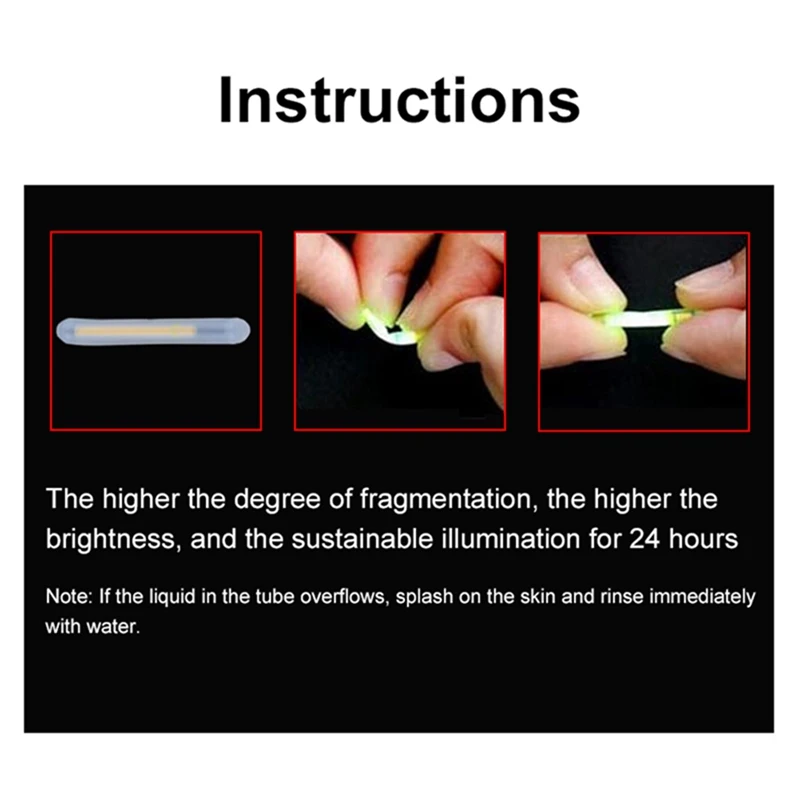 Instructions

The higher the degree of fragmentation, the higher the brightness, and the sustainable illumination for 24 hours

Note: If the liquid in the tube overflows, splash on the skin and rinse immediately with water.