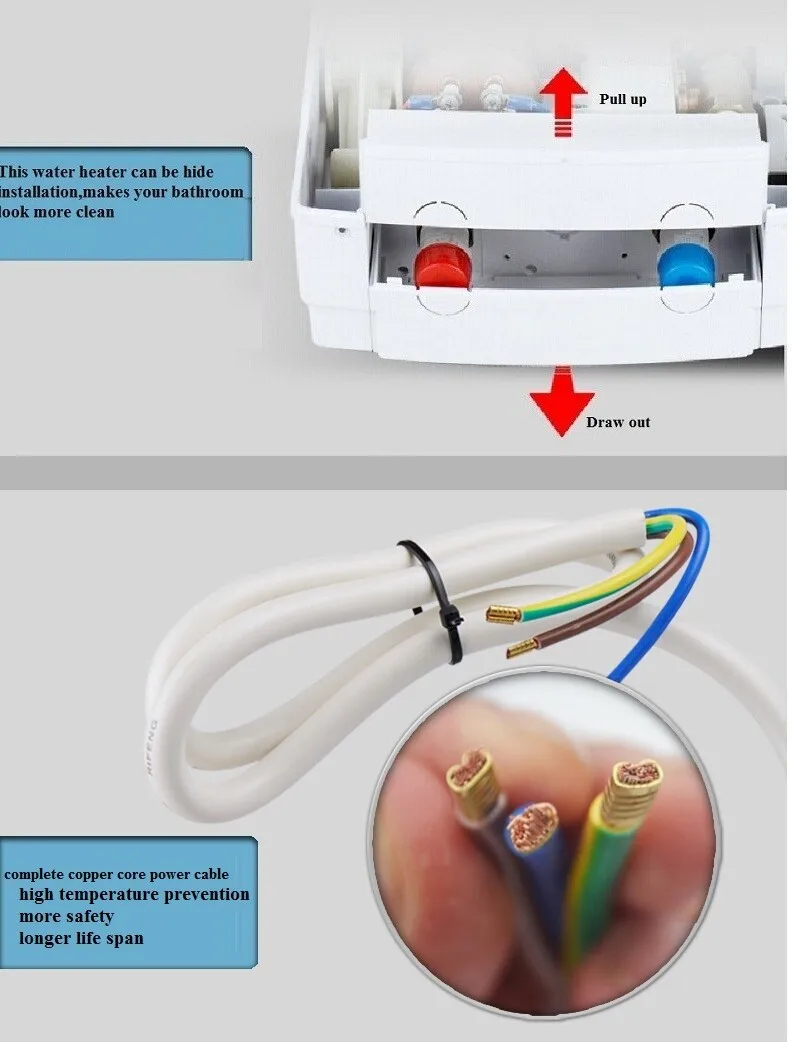 This water heater can be hide installation,makes your bathroom look more clean

Pull up

Draw out

HIFENG

complete copper core power cable
high temperature prevention
more safety
longer life span