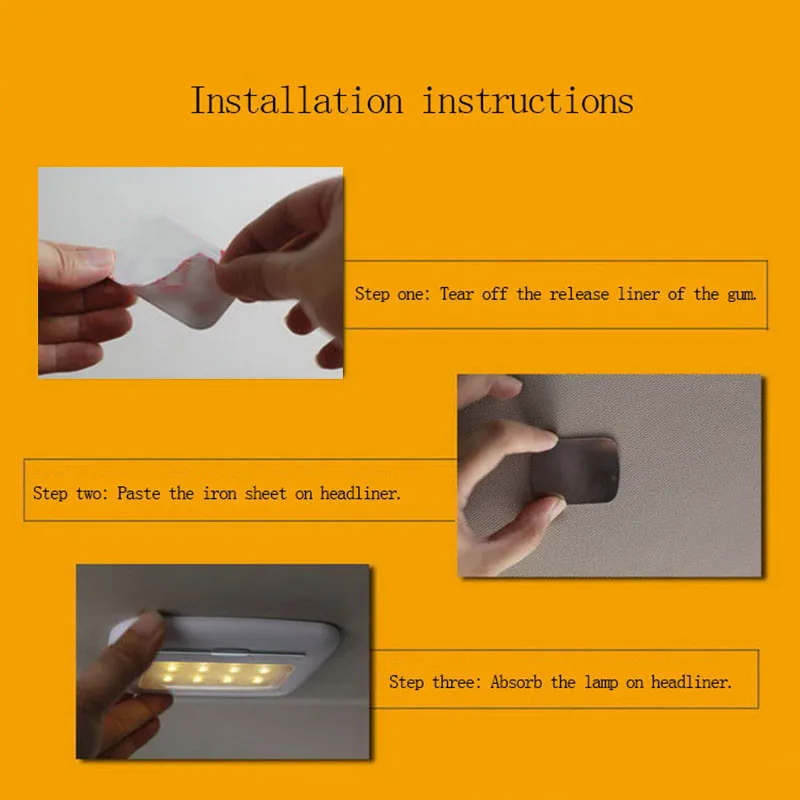 Installation instructions

Step one: Tear off the release liner of the gum.

Step two: Paste the iron sheet on headliner.

Step three: Absorb the lamp on headliner.