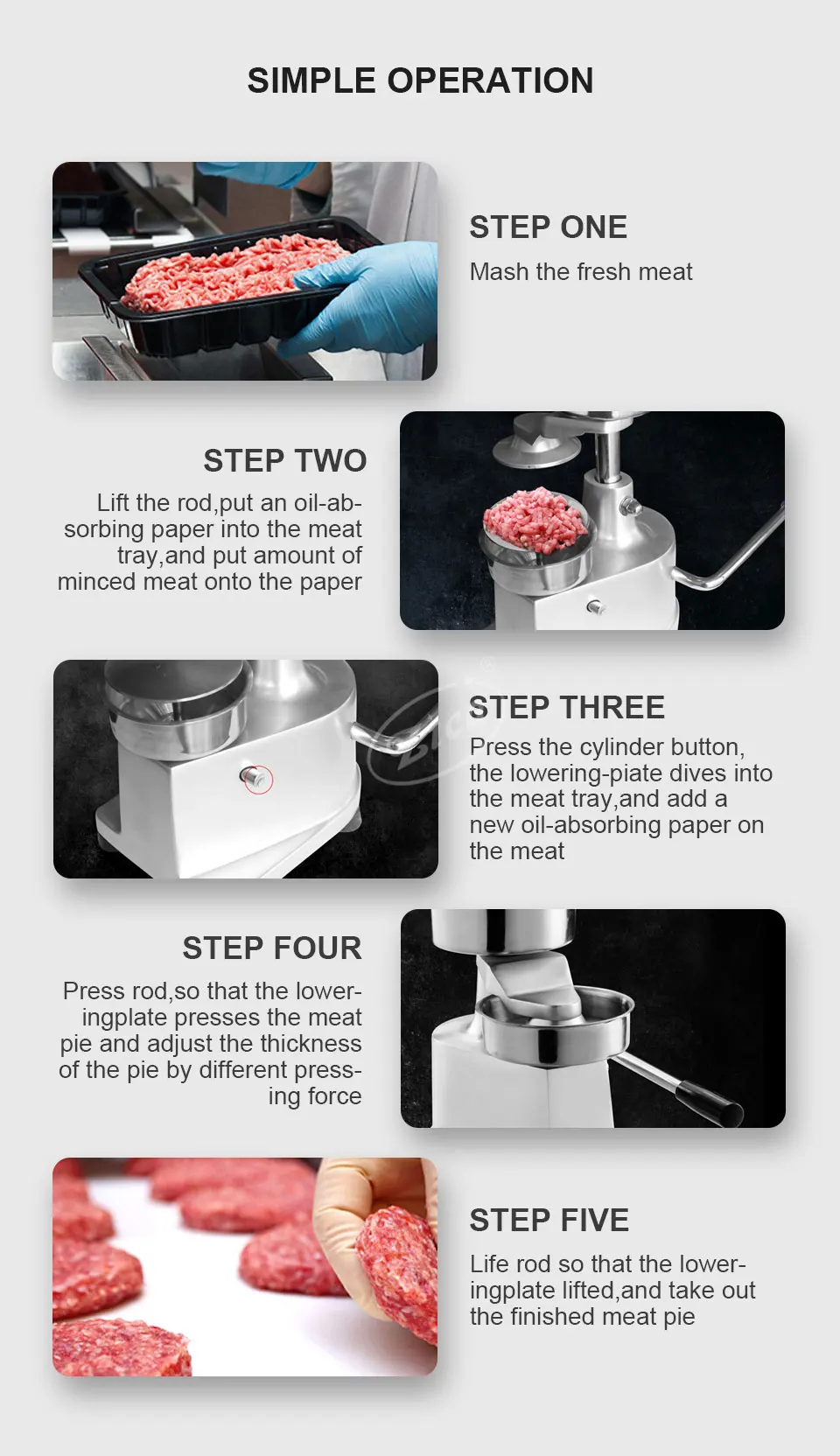 SIMPLE OPERATION

STEP ONE
Mash the fresh meat

STEP TWO
Lift the rod,put an oil-absorbing paper into the meat tray,and put amount of minced meat onto the paper

STEP THREE
Press the cylinder button, the lowering-piate dives into the meat tray,and add a new oil-absorbing paper on the meat

STEP FOUR
Press rod,so that the loweringplate presses the meat pie and adjust the thickness of the pie by different pressing force

STEP FIVE
Life rod so that the loweringplate lifted,and take out the finished meat pie