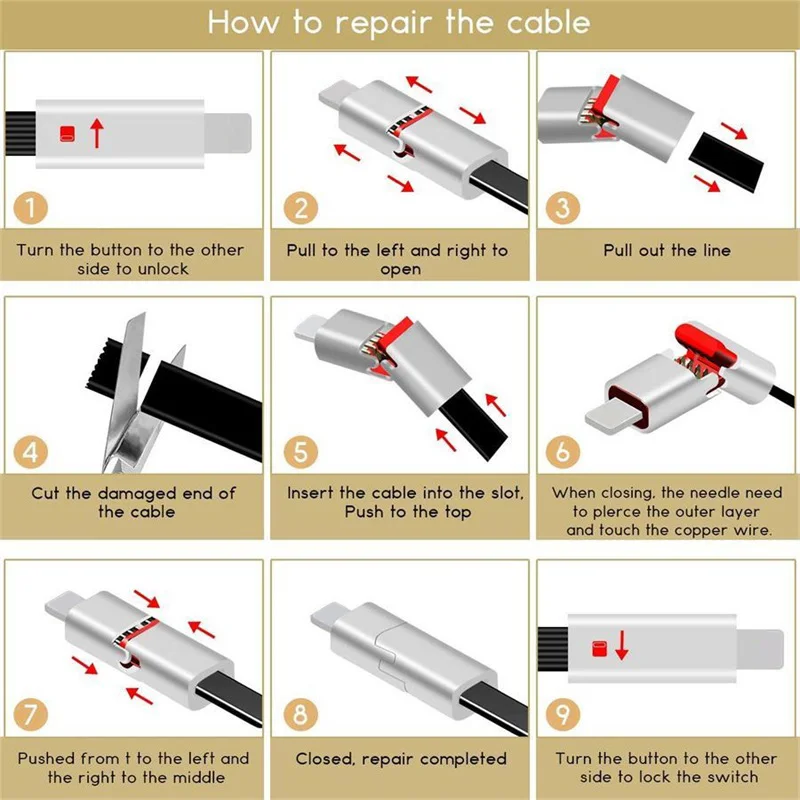 How to repair the cable

1

Turn the button to the other side to unlock

2

Pull to the left and right to open

3

Pull out the line

4

Cut the damaged end of the cable

5

Insert the cable into the slot, Push to the top

6

When closing, the needle need to pierce the outer layer and touch the copper wire.

7

Pushed from t to the left and the right to the middle

8

Closed, repair completed

9

Turn the button to the other side to lock the switch