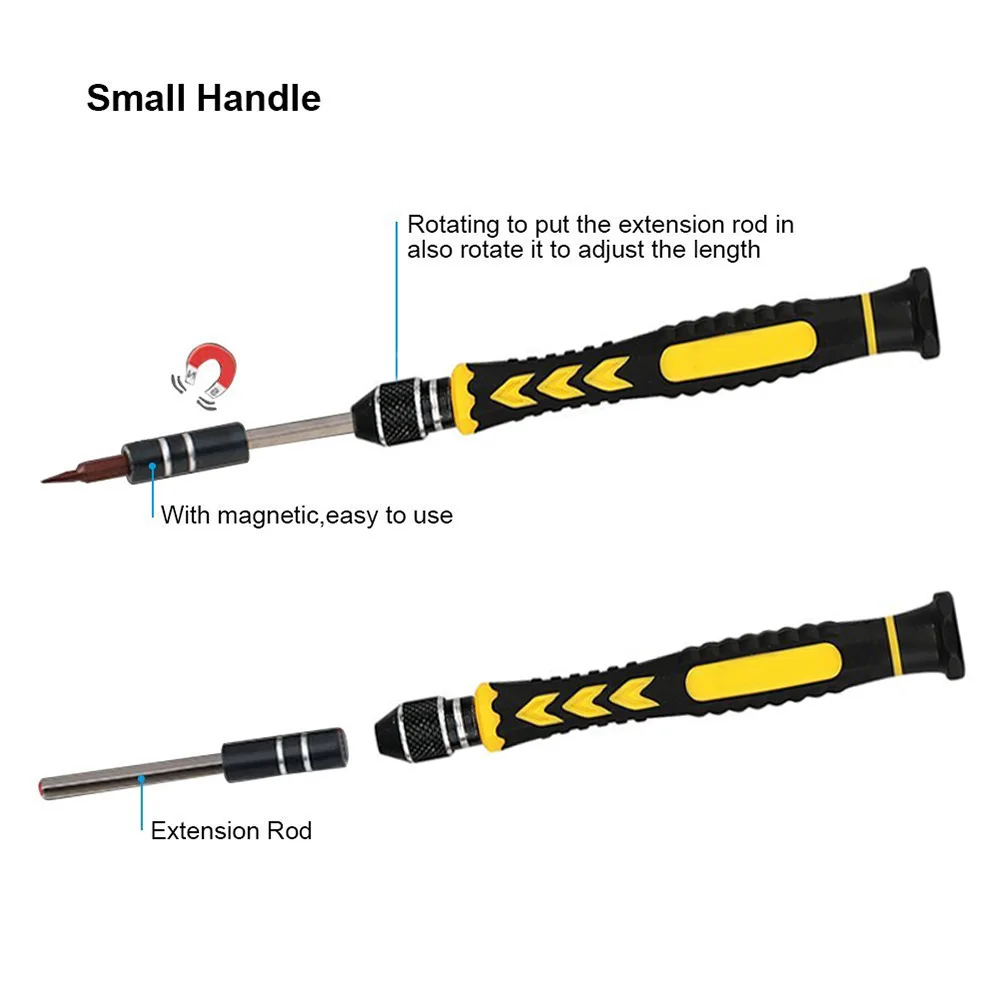 Small Handle

Rotating to put the extension rod in also rotate it to adjust the length

With magnetic,easy to use

Extension Rod