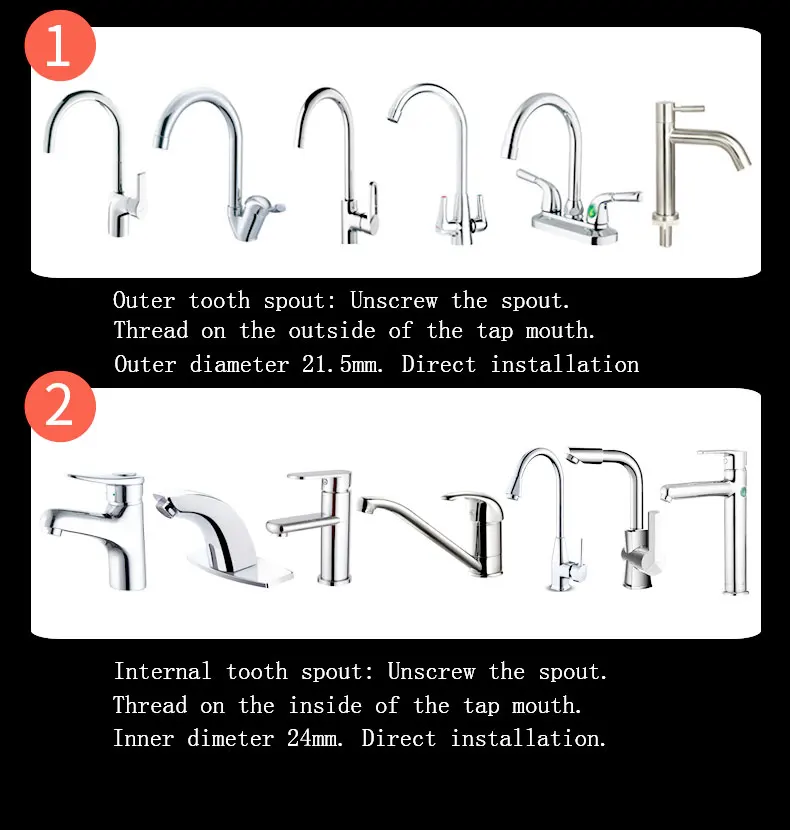 1

Outer tooth spout: Unscrew the spout.
Thread on the outside of the tap mouth.
Outer diameter 21.5mm. Direct installation

2

Internal tooth spout: Unscrew the spout.
Thread on the inside of the tap mouth.
Inner dimeter 24mm. Direct installation.