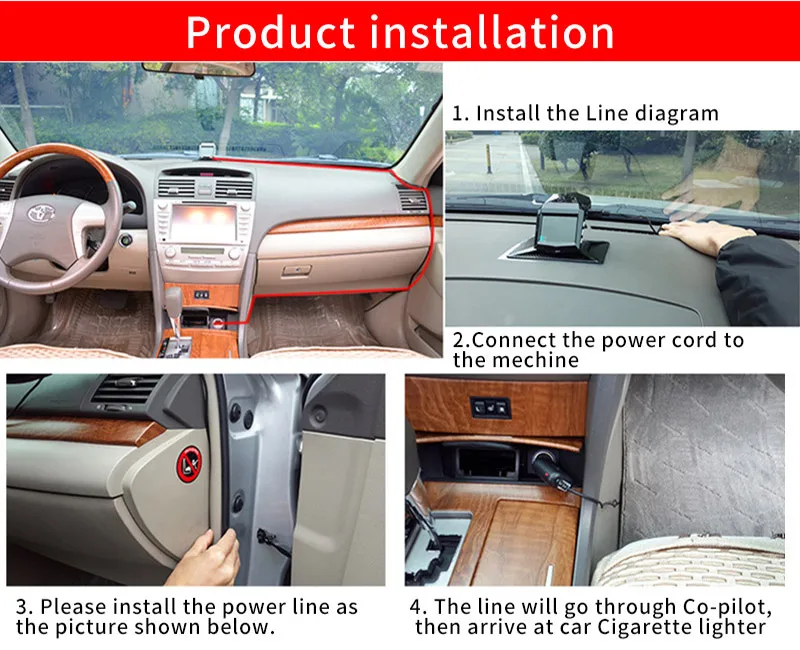 Product installation

1. Install the Line diagram

2.Connect the power cord to the mechine

3. Please install the power line as the picture shown below.

4. The line will go through Co-pilot, then arrive at car Cigarette lighter