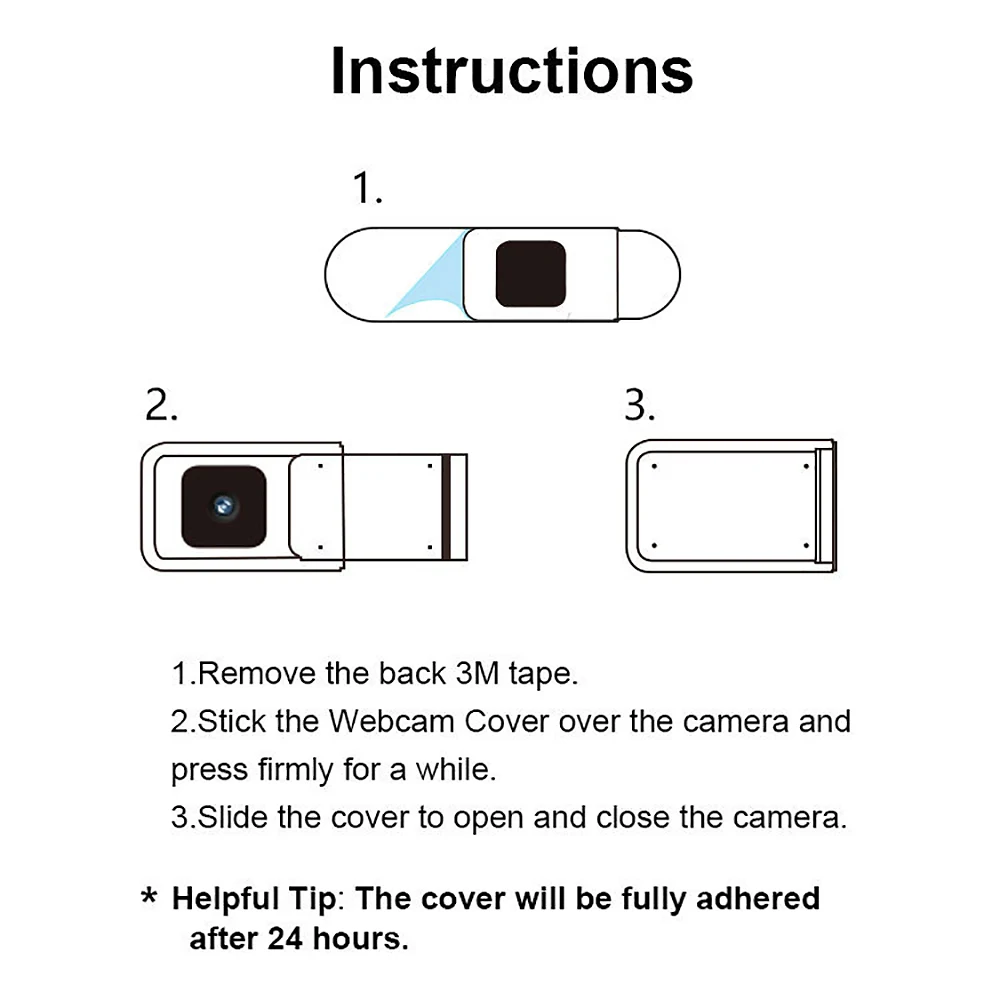 Instructions

1.

2.

3.

1.Remove the back 3M tape.
2.Stick the Webcam Cover over the camera and press firmly for a while.
3.Slide the cover to open and close the camera.

* Helpful Tip: The cover will be fully adhered after 24 hours.