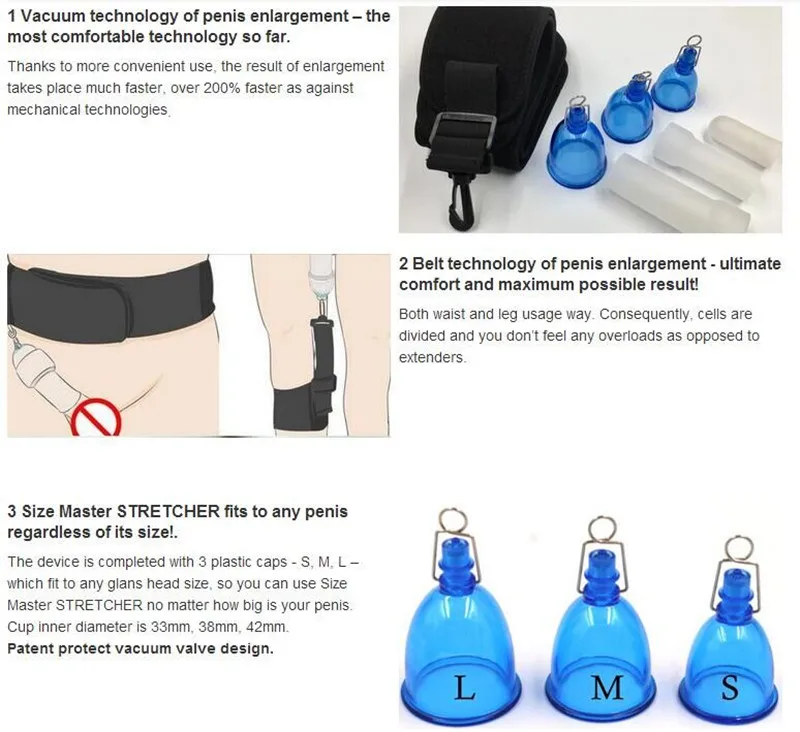 1 Vacuum technology of penis enlargement – the most comfortable technology so far.

Thanks to more convenient use, the result of enlargement takes place much faster, over 200% faster as against mechanical technologies.

2 Belt technology of penis enlargement - ultimate comfort and maximum possible result!

Both waist and leg usage way. Consequently, cells are divided and you don't feel any overloads as opposed to extenders.

3 Size Master STRETCHER fits to any penis regardless of its size!.

The device is completed with 3 plastic caps - S, M, L – which fit to any glans head size, so you can use Size Master STRETCHER no matter how big is your penis. Cup inner diameter is 33mm, 38mm, 42mm.
Patent protect vacuum valve design.

L M S