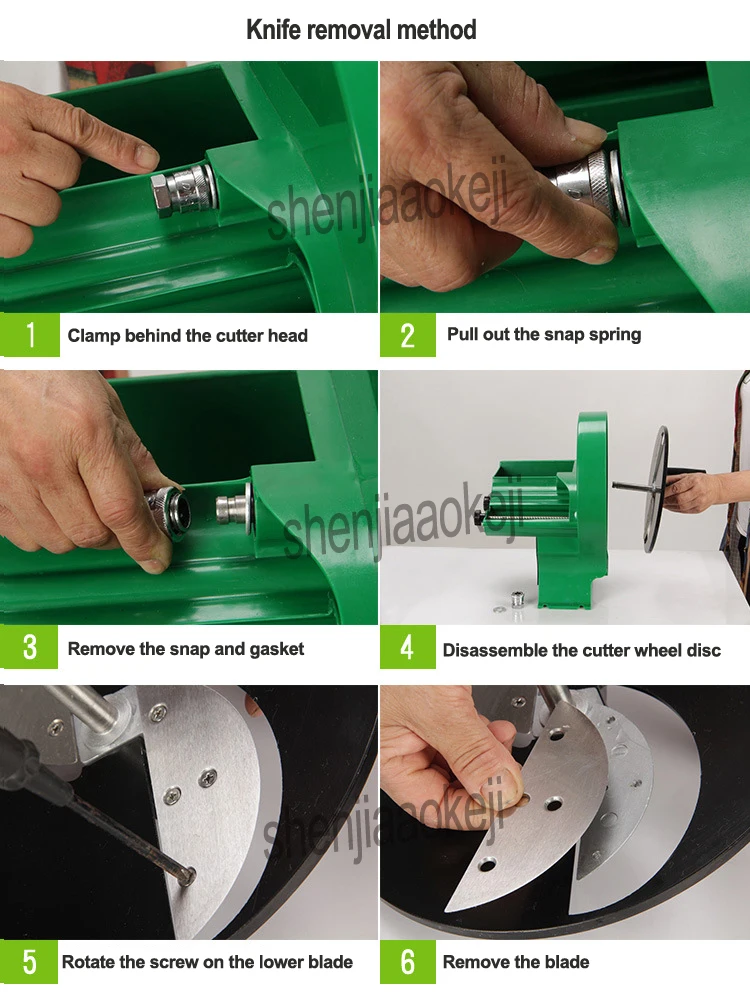 Knife removal method

shenjiaaokeji

1 Clamp behind the cutter head

2 Pull out the snap spring

shenjiaaokeji

3 Remove the snap and gasket

4 Disassemble the cutter wheel disc

shenjiaaokeji

5 Rotate the screw on the lower blade

6 Remove the blade