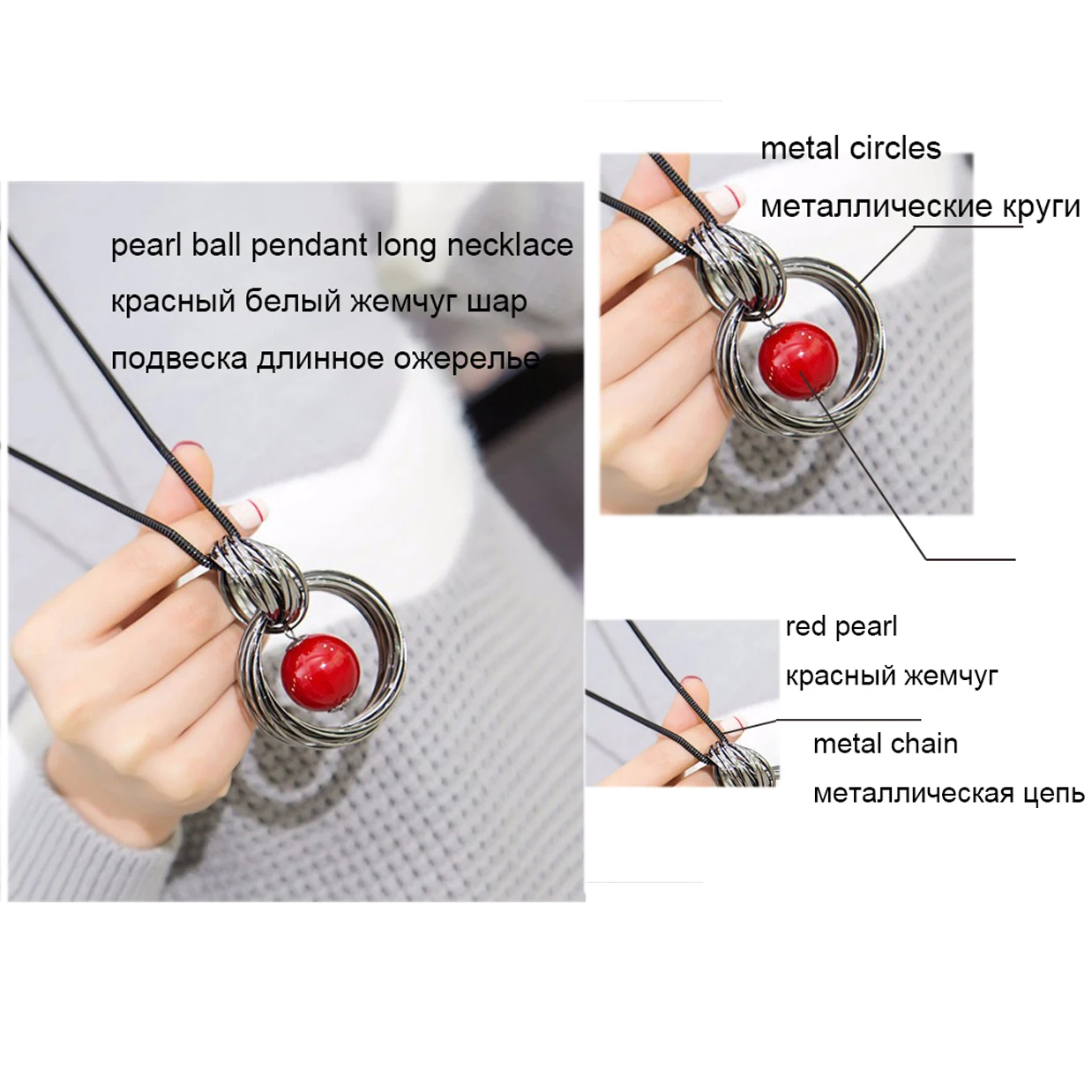 pearl ball pendant long necklace
красный белый жемчуг шар
подвеска длинное ожерелье

metal circles
металлические круги

red pearl
красный жемчуг

metal chain
металлическая цепь