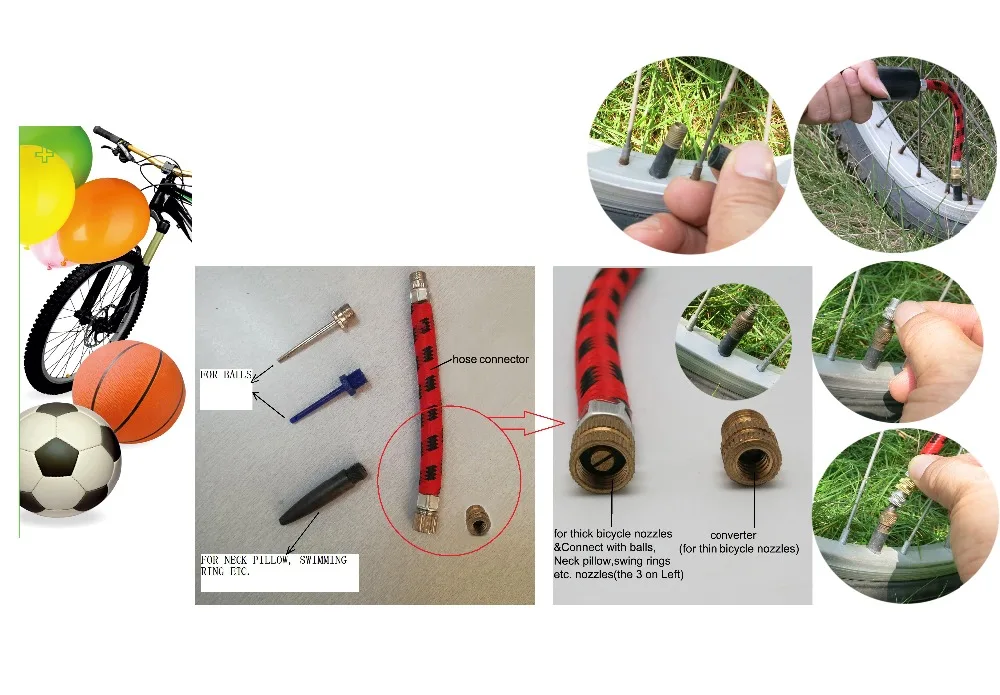 FOR BALLS

hose connector

FOR NECK PILLOW, SWIMMING RING ETC.

for thick bicycle nozzles &Connect with balls, Neck pillow,swing rings etc. nozzles(the 3 on Left)

converter (for thin bicycle nozzles)