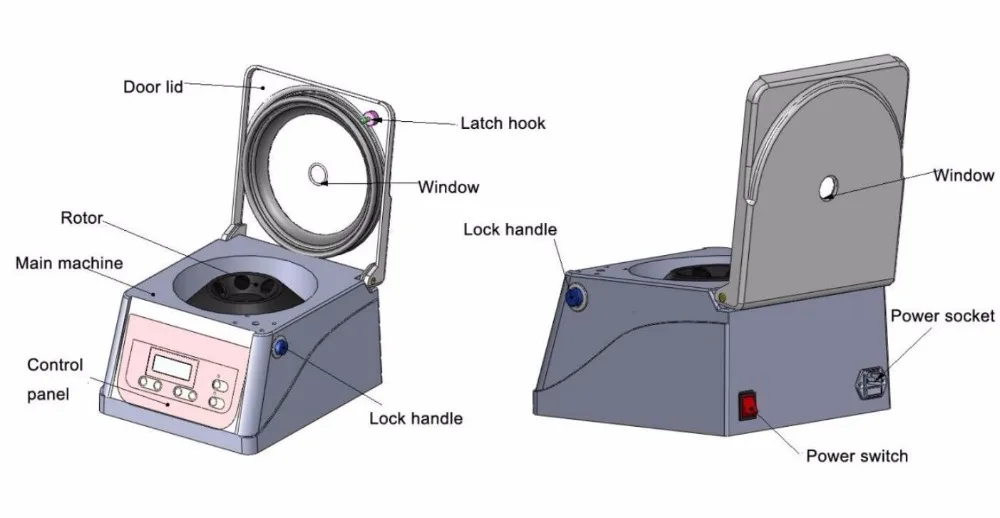 Door lid
Latch hook
Window
Rotor
Main machine
Control panel
Lock handle
Lock handle
Window
Power socket
Power switch