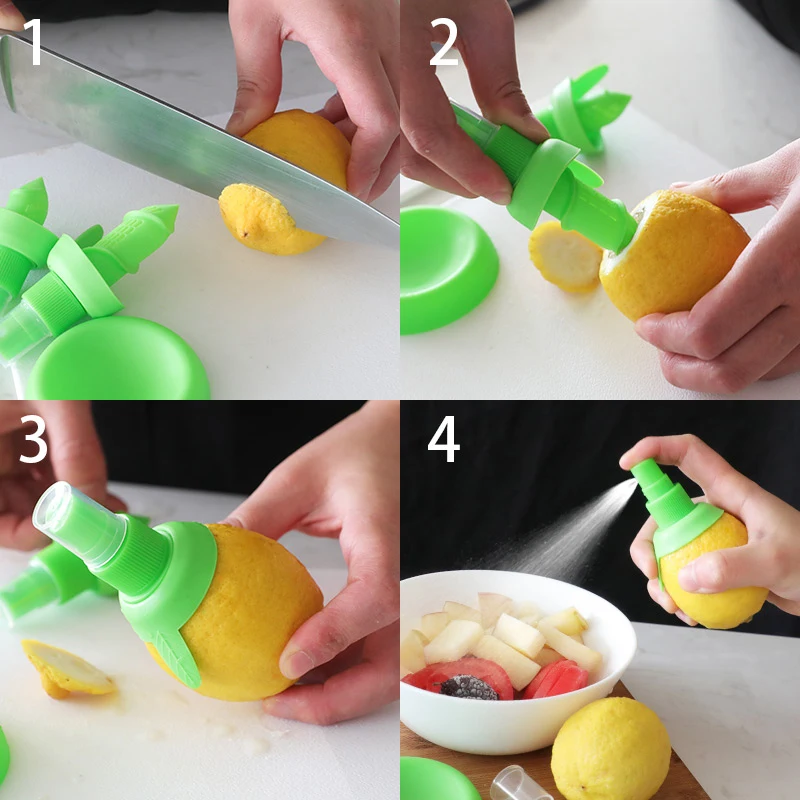 1

2

3

4