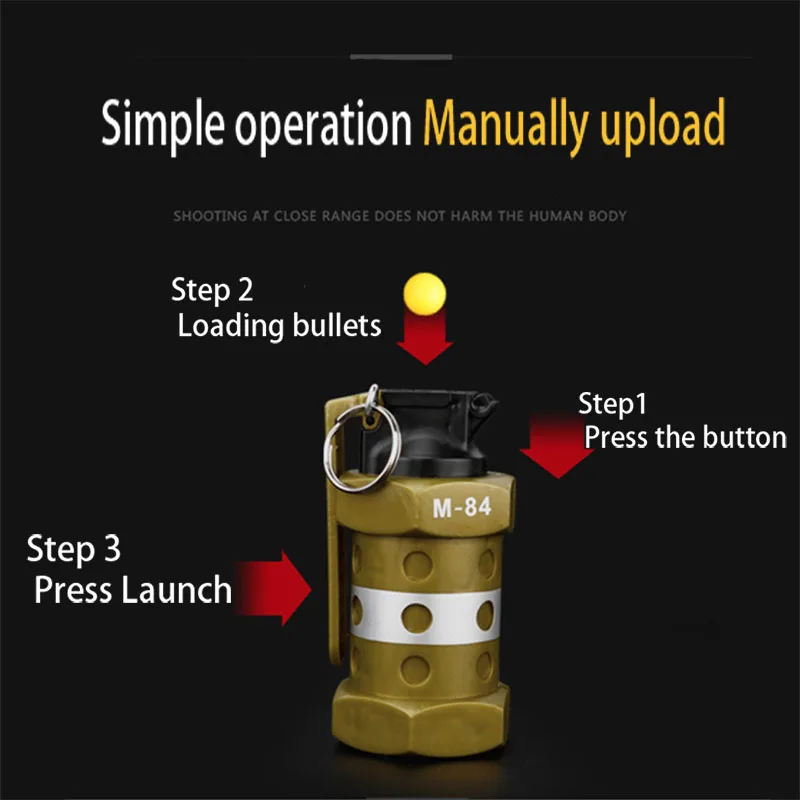 Simple operation Manually upload

SHOOTING AT CLOSE RANGE DOES NOT HARM THE HUMAN BODY

Step 2
Loading bullets

Step1
Press the button

M-84

Step 3
Press Launch