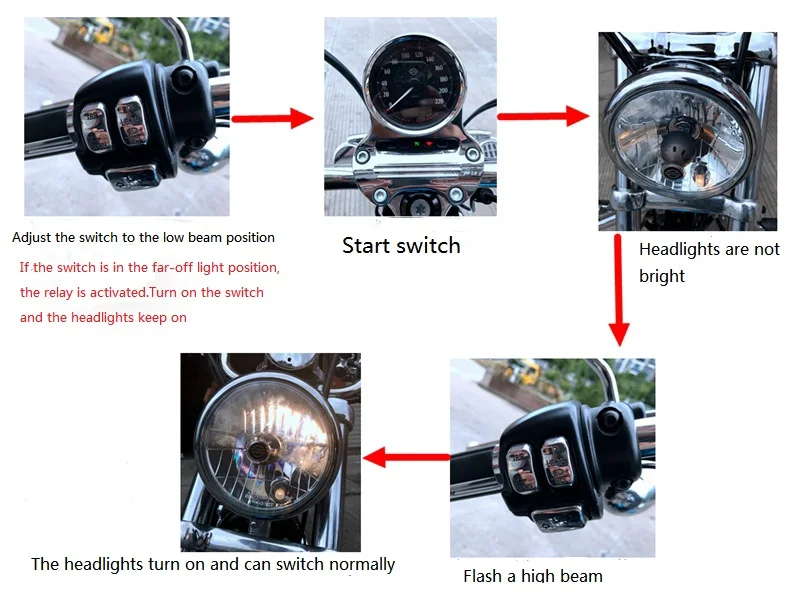 Adjust the switch to the low beam position

If the switch is in the far-off light position, the relay is activated.Turn on the switch and the headlights keep on

Start switch

Headlights are not bright

Flash a high beam

The headlights turn on and can switch normally