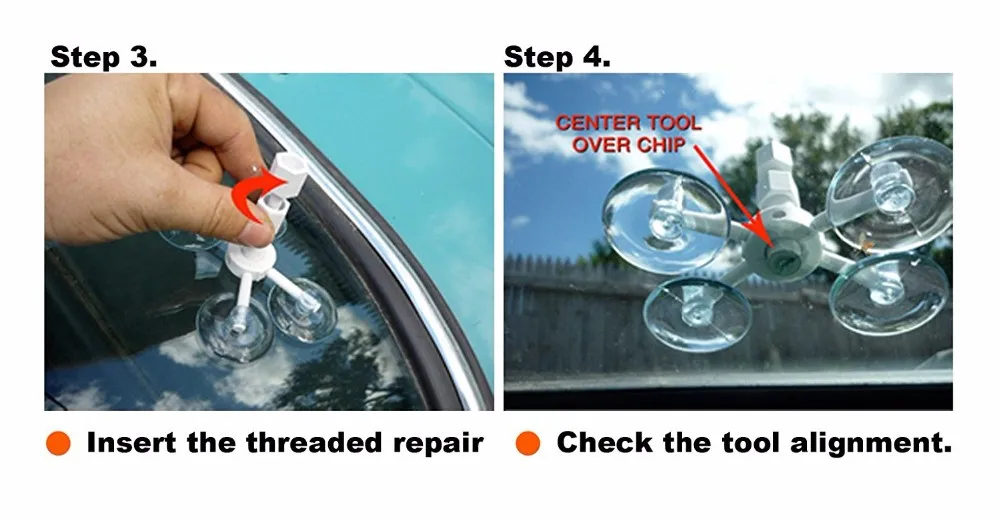 Step 3.

Insert the threaded repair

Step 4.

CENTER TOOL OVER CHIP

Check the tool alignment.