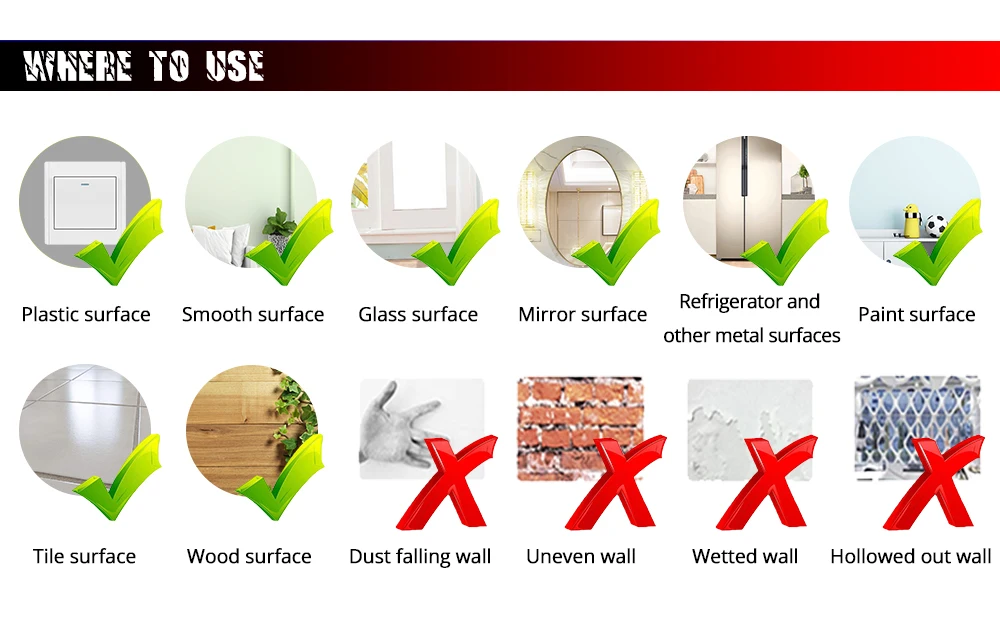 WHERE TO USE

Plastic surface
Smooth surface
Glass surface
Mirror surface
Refrigerator and other metal surfaces
Paint surface

Tile surface
Wood surface
Dust falling wall
Uneven wall
Wetted wall
Hollowed out wall