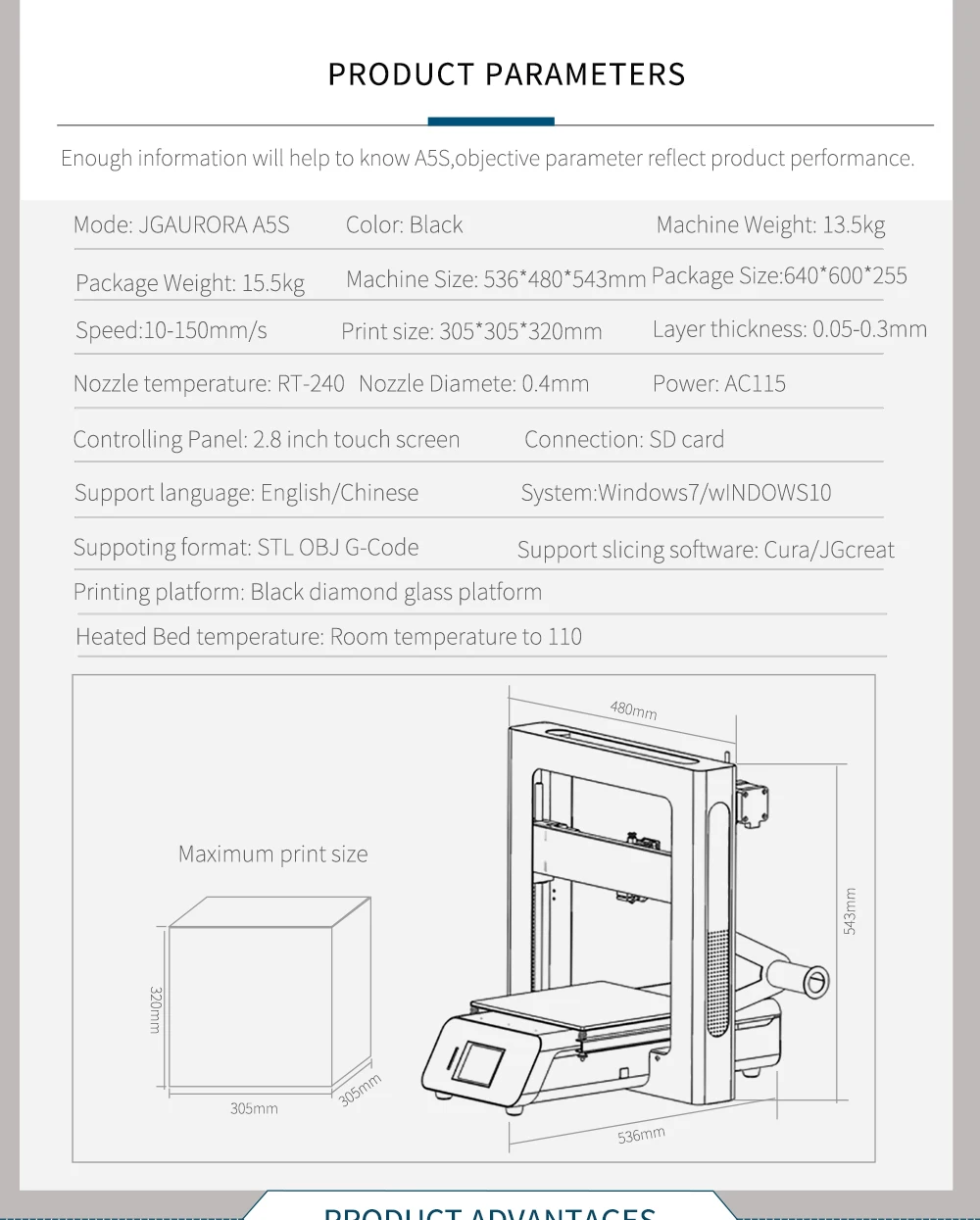 PRODUCT PARAMETERS

Enough information will help to know A5S,objective parameter reflect product performance.

Mode: JGAURORA A5S
Color: Black
Machine Weight: 13.5kg

Package Weight: 15.5kg
Machine Size: 536*480*543mm
Package Size:640*600*255

Speed:10-150mm/s
Print size: 305*305*320mm
Layer thickness: 0.05-0.3mm

Nozzle temperature: RT-240
Nozzle Diamete: 0.4mm
Power: AC115

Controlling Panel: 2.8 inch touch screen
Connection: SD card

Support language: English/Chinese
System:Windows7/wINDOWS10

Suppoting format: STL OBJ G-Code
Support slicing software: Cura/JGcreat

Printing platform: Black diamond glass platform

Heated Bed temperature: Room temperature to 110

Maximum print size

320mm
305mm
305mm

480mm
543mm
536mm

PRODUCT ADVANTAGES