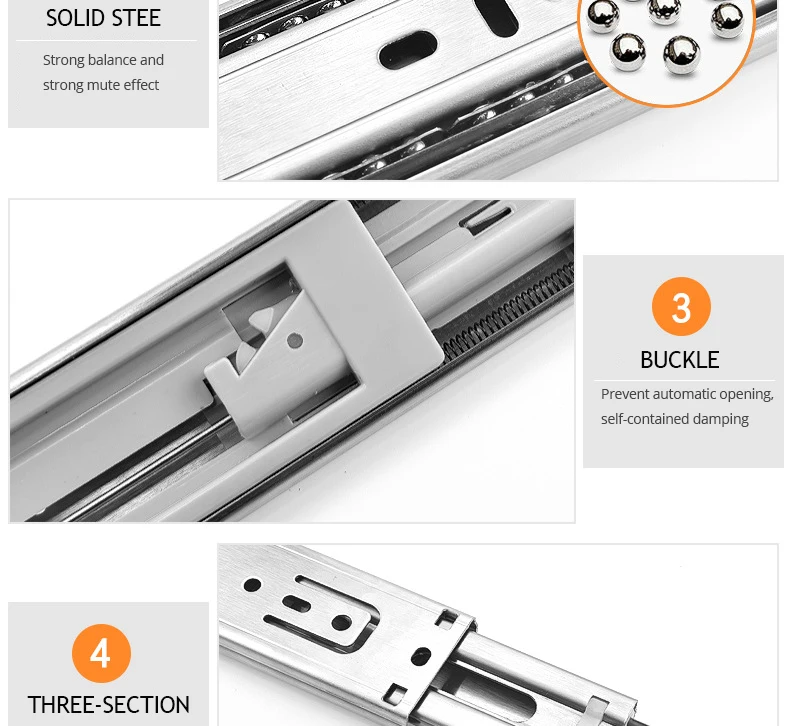 SOLID STEE

Strong balance and strong mute effect

3

BUCKLE

Prevent automatic opening, self-contained damping

4

THREE-SECTION