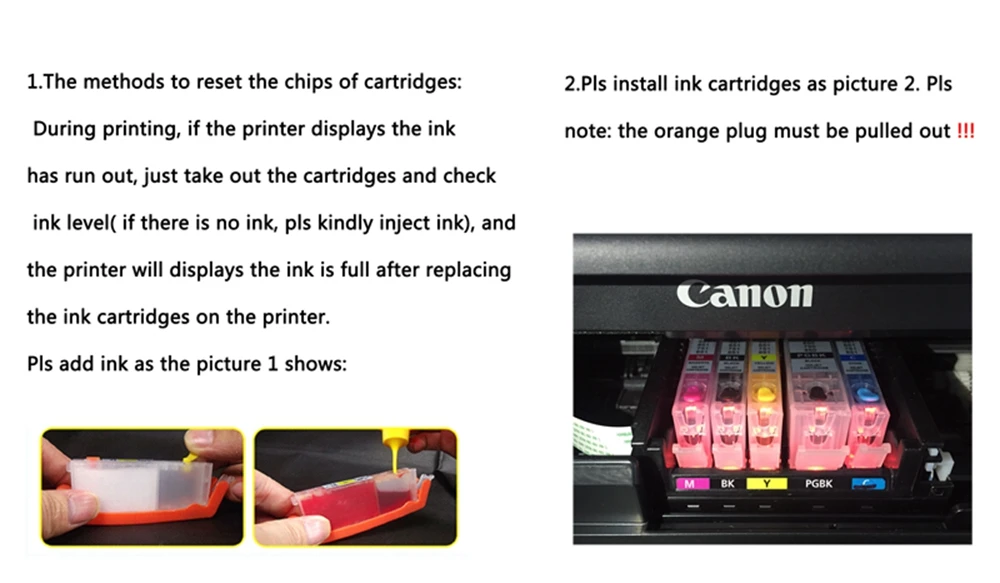 1.The methods to reset the chips of cartridges:

During printing, if the printer displays the ink has run out, just take out the cartridges and check ink level( if there is no ink, pls kindly inject ink), and the printer will displays the ink is full after replacing the ink cartridges on the printer.

Pls add ink as the picture 1 shows:

2.Pls install ink cartridges as picture 2. Pls note: the orange plug must be pulled out !!!

Canon

M BK Y PGBK C