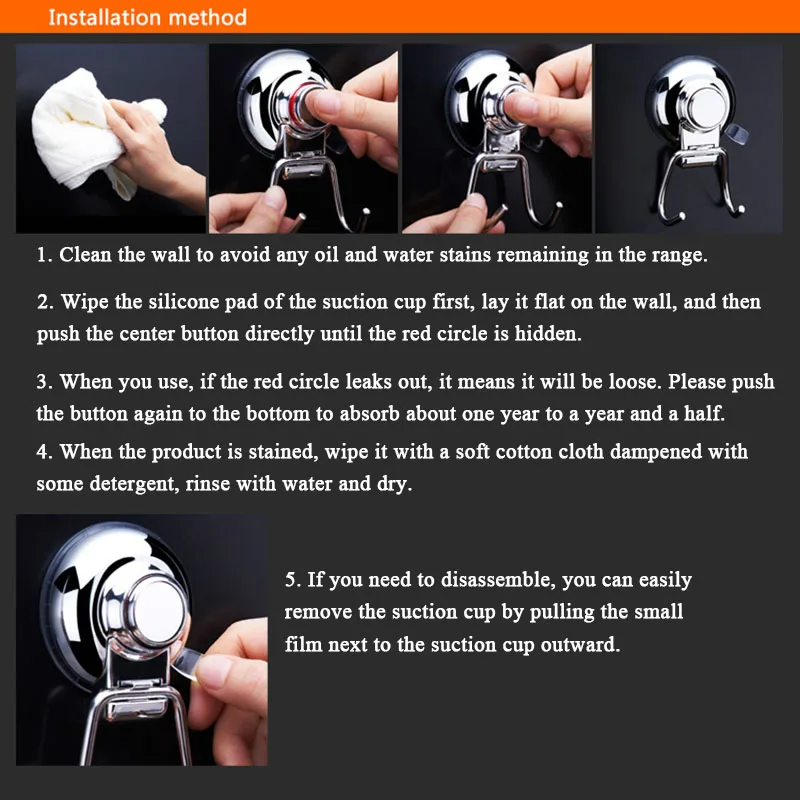 Installation method

1. Clean the wall to avoid any oil and water stains remaining in the range.

2. Wipe the silicone pad of the suction cup first, lay it flat on the wall, and then push the center button directly until the red circle is hidden.

3. When you use, if the red circle leaks out, it means it will be loose. Please push the button again to the bottom to absorb about one year to a year and a half.

4. When the product is stained, wipe it with a soft cotton cloth dampened with some detergent, rinse with water and dry.

5. If you need to disassemble, you can easily remove the suction cup by pulling the small film next to the suction cup outward.