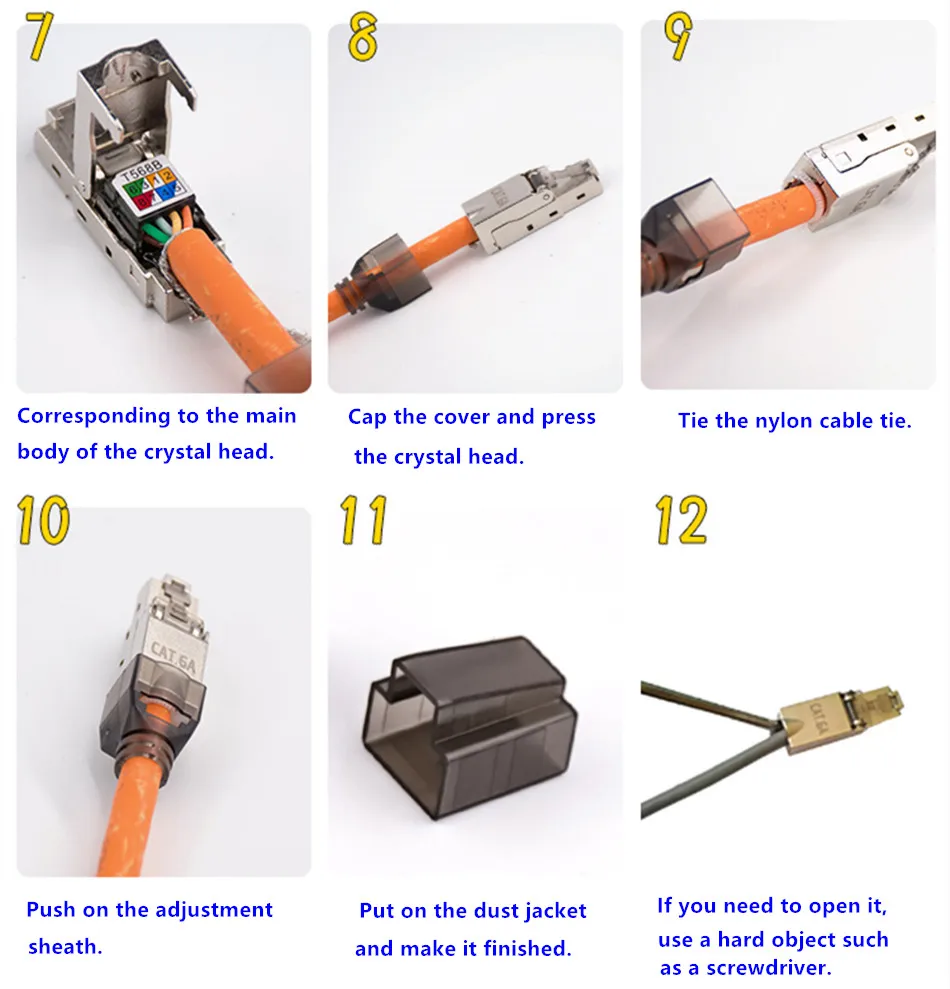 7

T568B

Corresponding to the main body of the crystal head.

8

Cap the cover and press the crystal head.

9

Tie the nylon cable tie.

10

CAT 6A

Push on the adjustment sheath.

11

Put on the dust jacket and make it finished.

12

CAT 6A

If you need to open it, use a hard object such as a screwdriver.