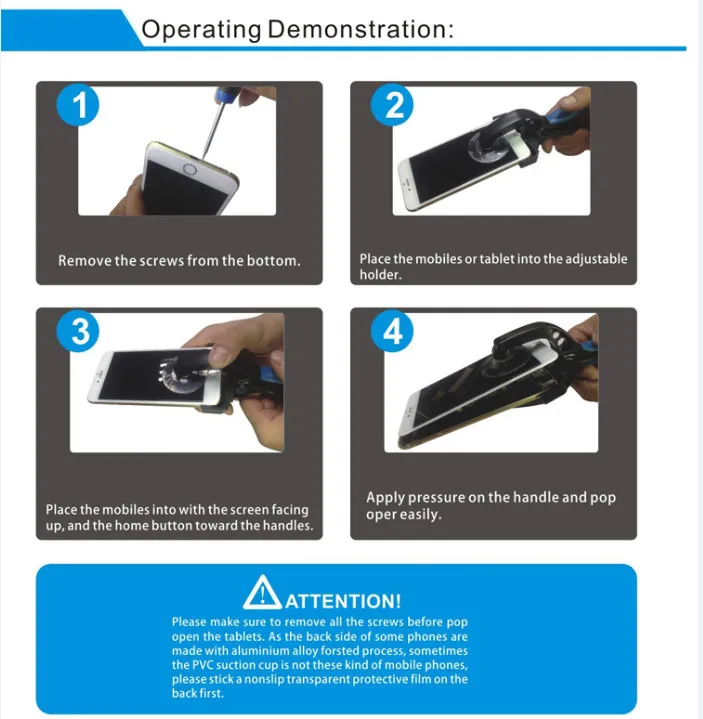 Operating Demonstration:

1

Remove the screws from the bottom.

2

Place the mobiles or tablet into the adjustable holder.

3

Place the mobiles into with the screen facing up, and the home button toward the handles.

4

Apply pressure on the handle and pop oper easily.

ATTENTION!

Please make sure to remove all the screws before pop open the tablets. As the back side of some phones are made with aluminium alloy forsted process, sometimes the PVC suction cup is not these kind of mobile phones, please stick a nonslip transparent protective film on the back first.