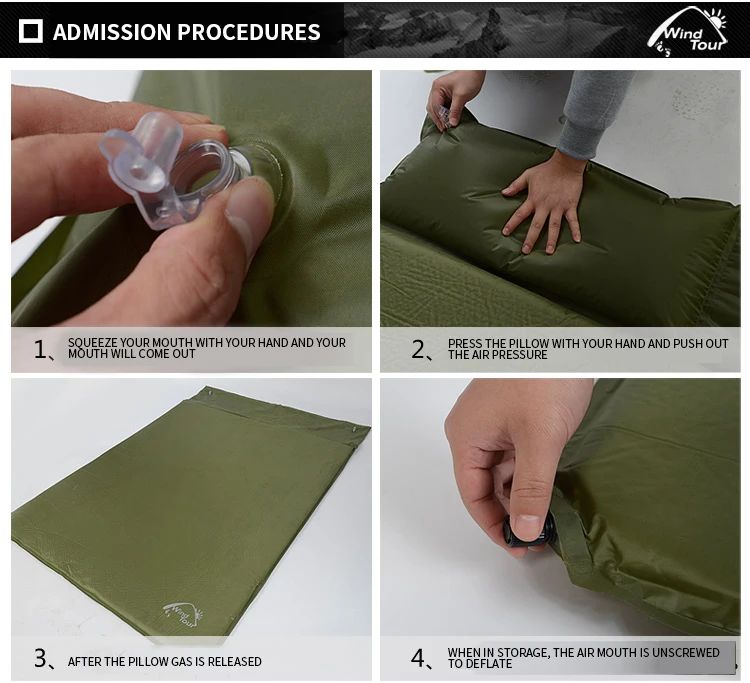 ADMISSION PROCEDURES

Wind Tour

1、 SQUEEZE YOUR MOUTH WITH YOUR HAND AND YOUR MOUTH WILL COME OUT

2、 PRESS THE PILLOW WITH YOUR HAND AND PUSH OUT THE AIR PRESSURE

Wind Tour

3、 AFTER THE PILLOW GAS IS RELEASED

4、 WHEN IN STORAGE, THE AIR MOUTH IS UNSCREWED TO DEFLATE