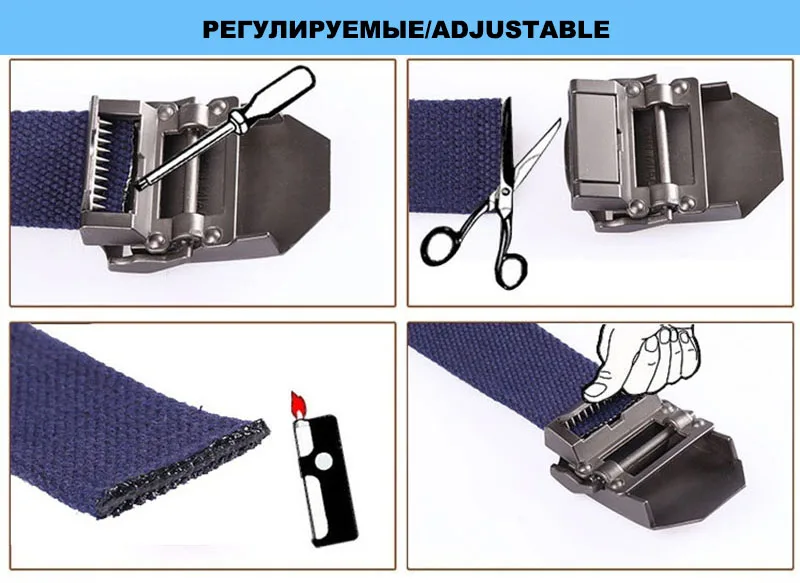 РЕГУЛИРУЕМЫЕ/ADJUSTABLE