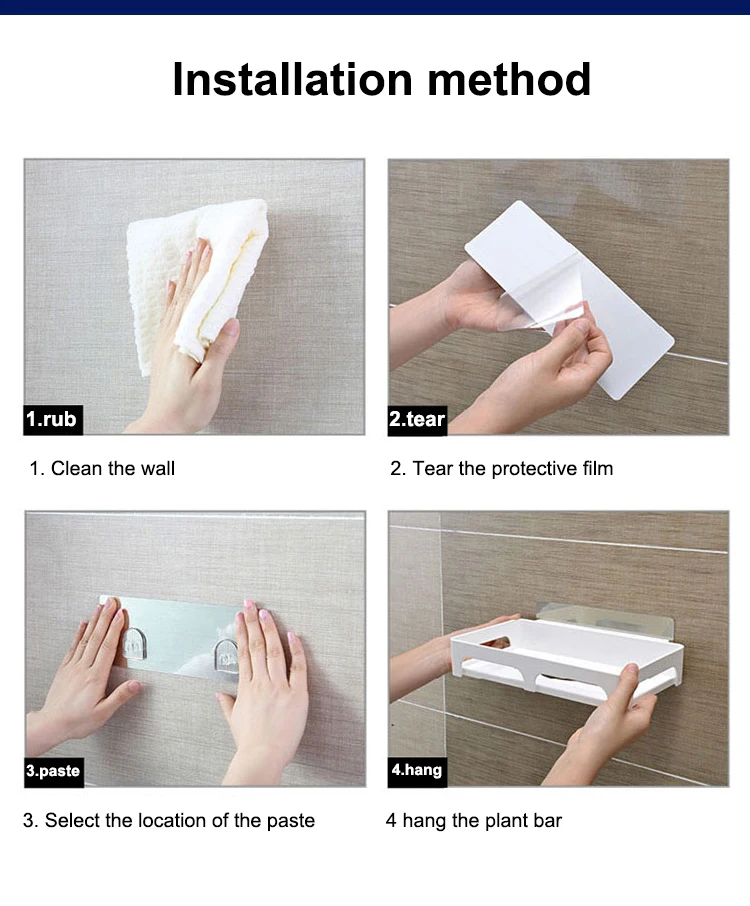 Installation method

1.rub

1. Clean the wall

2.tear

2. Tear the protective film

3.paste

3. Select the location of the paste

4.hang

4 hang the plant bar