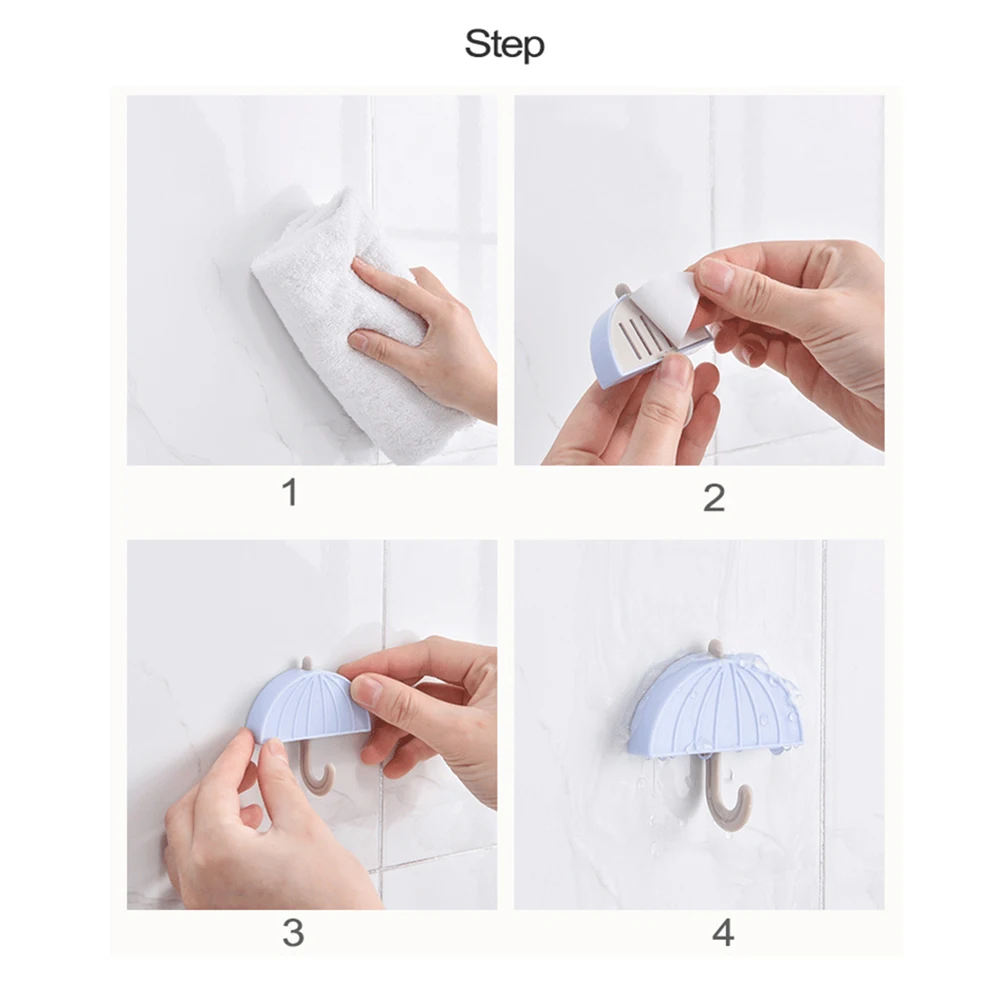 Step

1

2

3

4