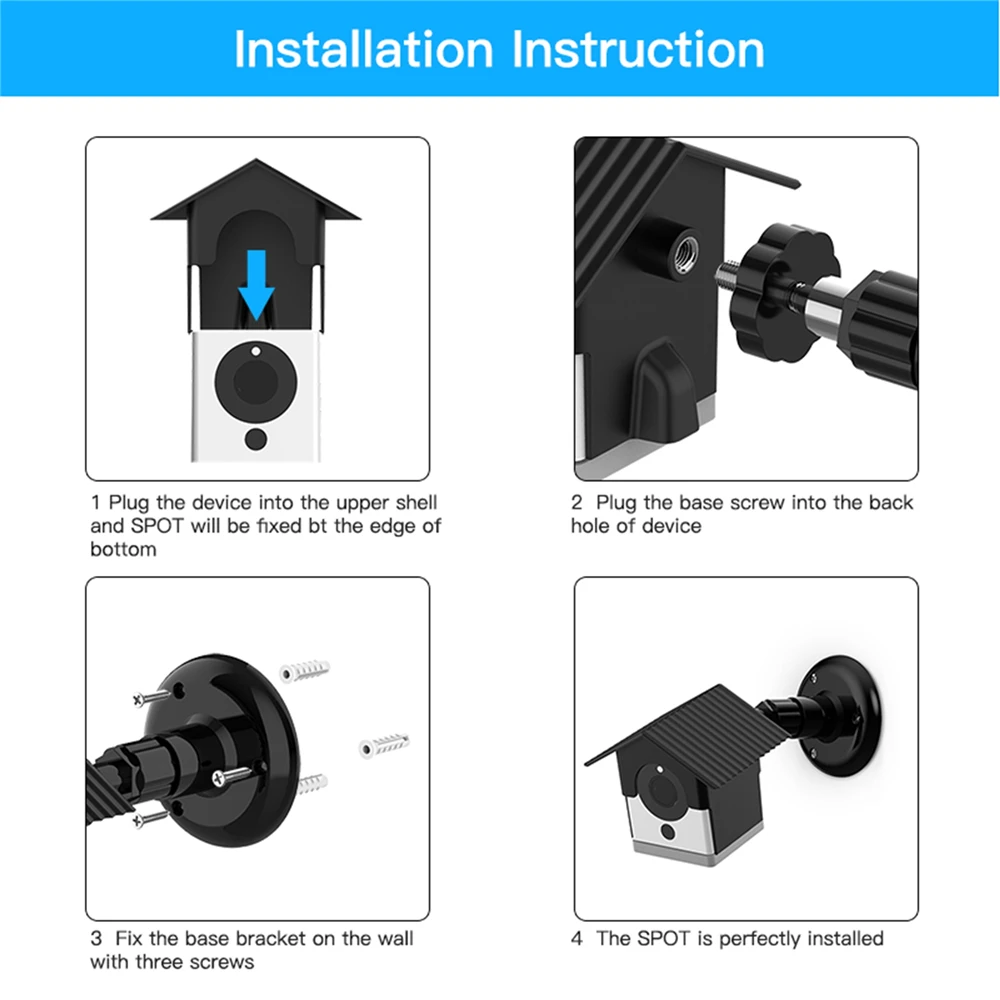 Installation Instruction

1 Plug the device into the upper shell and SPOT will be fixed bt the edge of bottom

2 Plug the base screw into the back hole of device

3 Fix the base bracket on the wall with three screws

4 The SPOT is perfectly installed