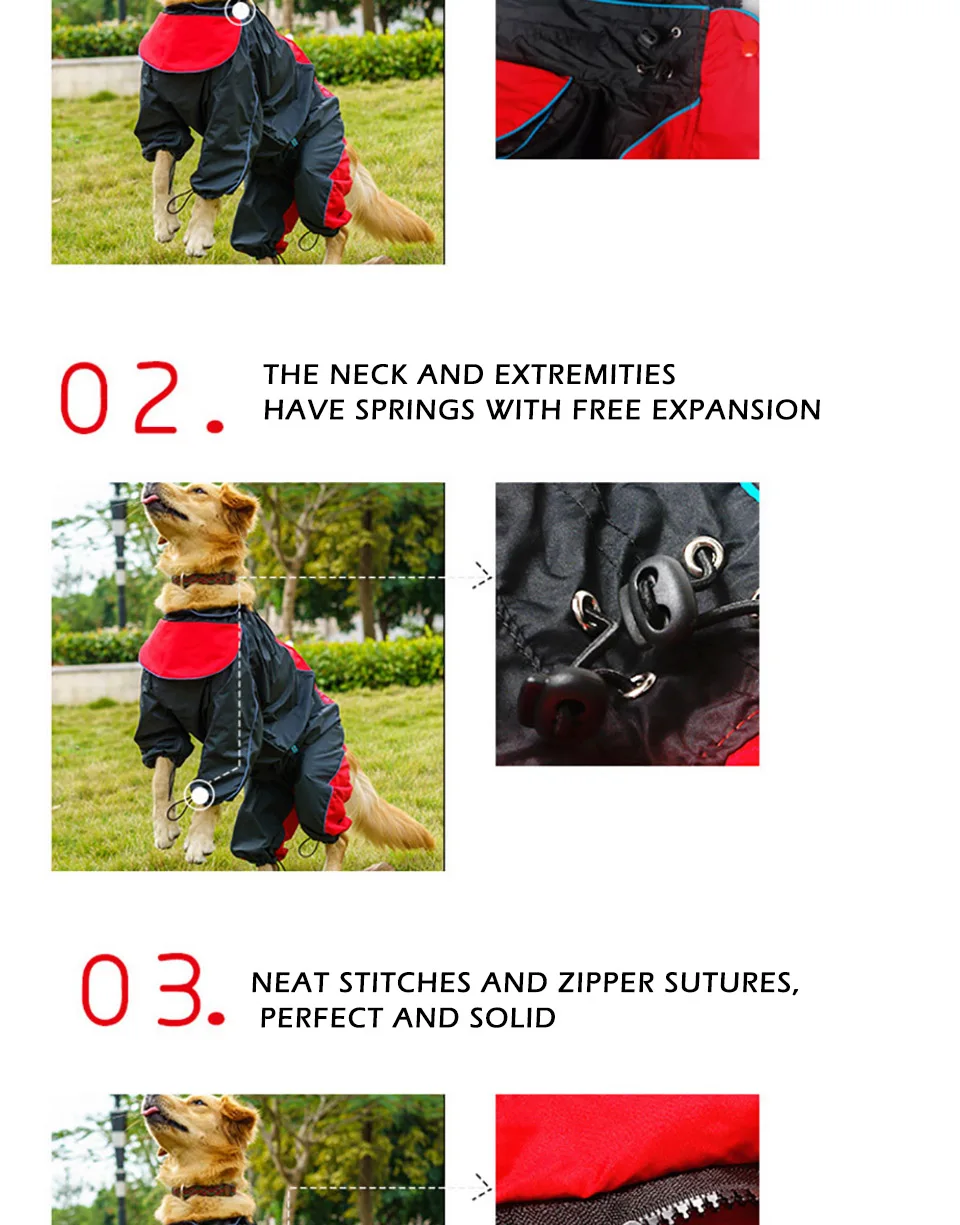 02.

THE NECK AND EXTREMITIES HAVE SPRINGS WITH FREE EXPANSION

03.

NEAT STITCHES AND ZIPPER SUTURES, PERFECT AND SOLID