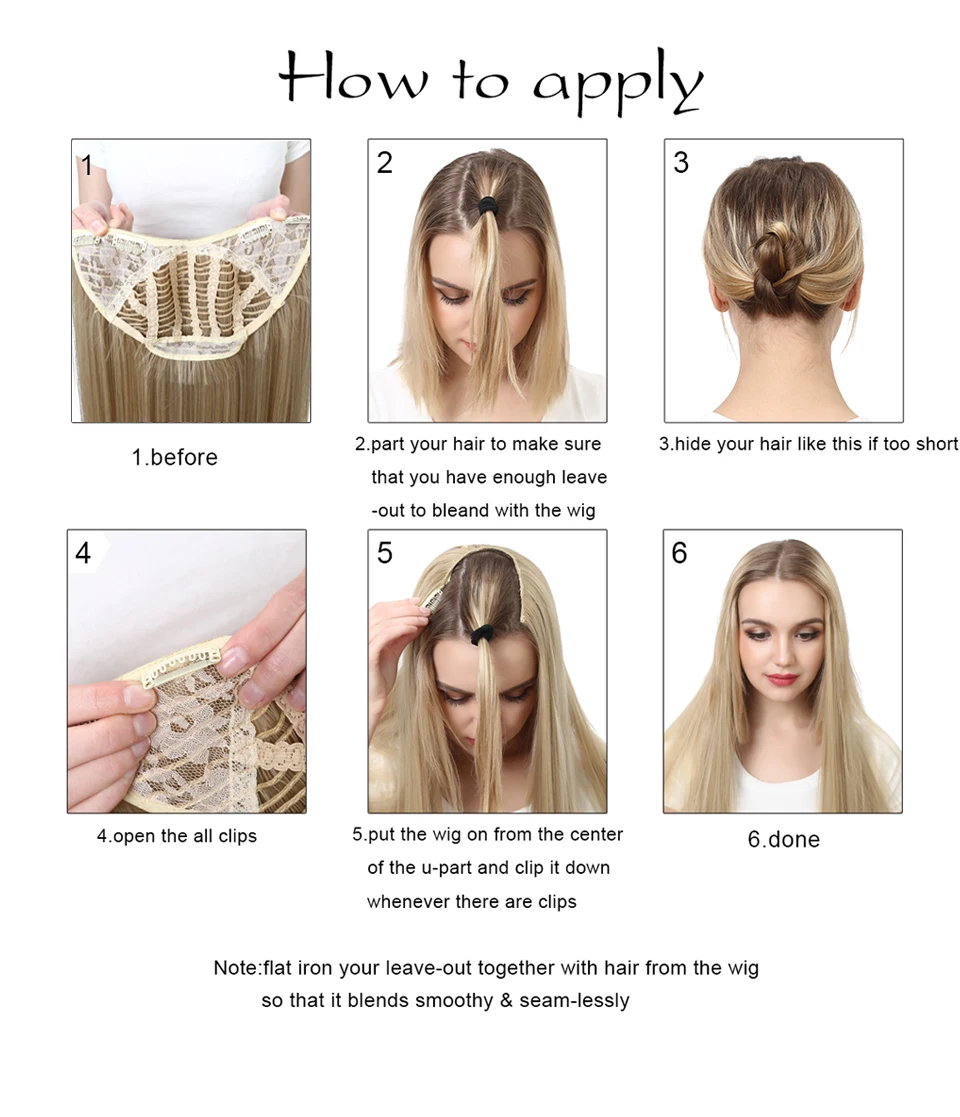 How to apply

1

1.before

2

2.part your hair to make sure that you have enough leave -out to bleand with the wig

3

3.hide your hair like this if too short

4

4.open the all clips

5

5.put the wig on from the center of the u-part and clip it down whenever there are clips

6

6.done

Note:flat iron your leave-out together with hair from the wig so that it blends smoothy & seam-lessly