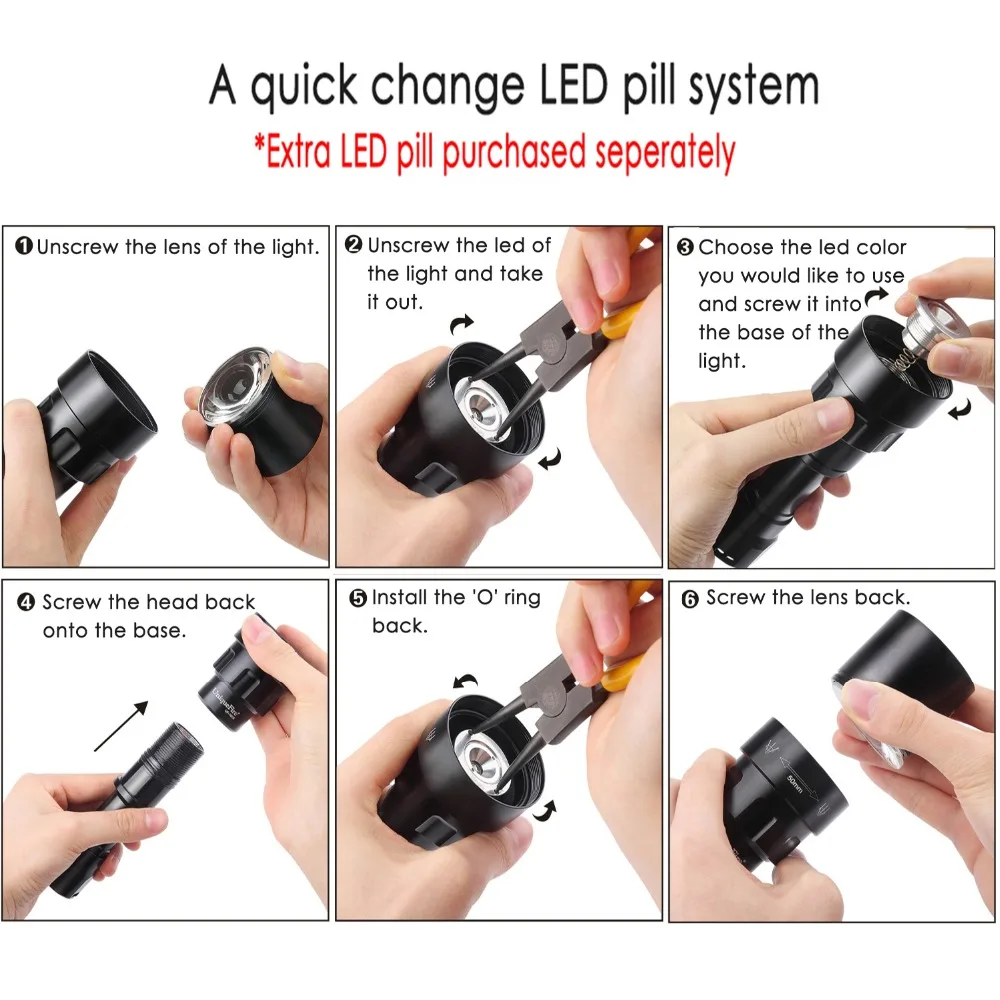 A quick change LED pill system
*Extra LED pill purchased seperately

❶ Unscrew the lens of the light.

❷ Unscrew the led of the light and take it out.

❸ Choose the led color you would like to use and screw it into the base of the light.

❹ Screw the head back onto the base.

❺ Install the 'O' ring back.

❻ Screw the lens back.

50mm