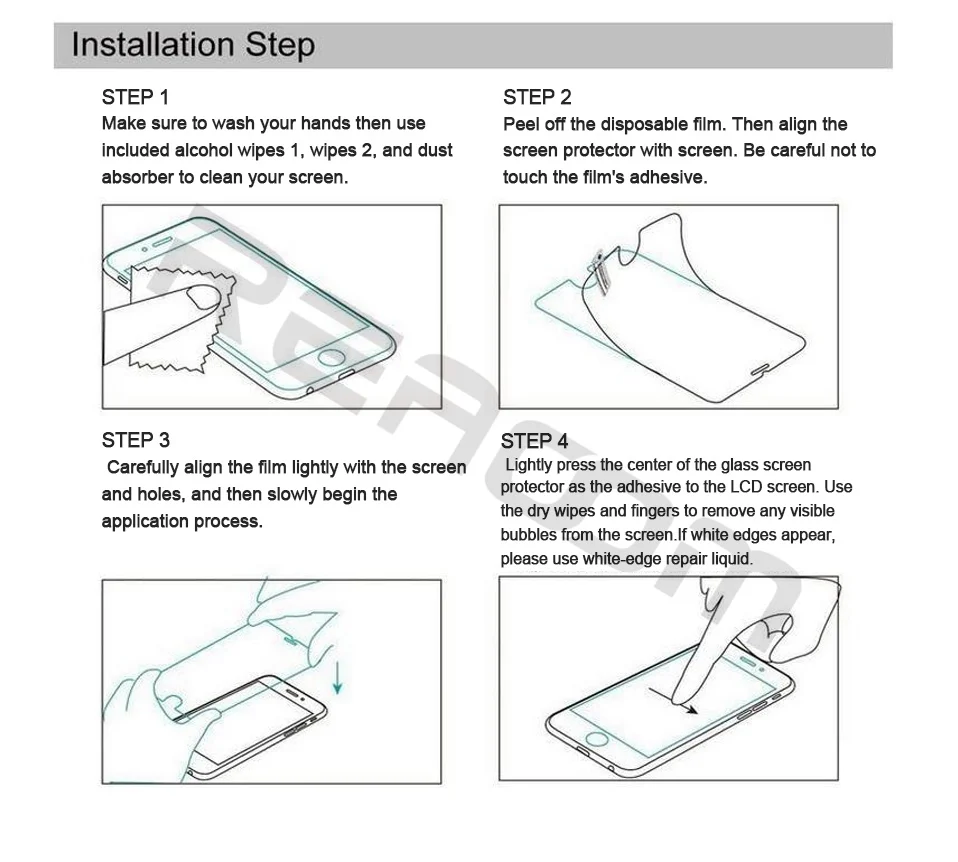 Installation Step

STEP 1
Make sure to wash your hands then use included alcohol wipes 1, wipes 2, and dust absorber to clean your screen.

STEP 2
Peel off the disposable film. Then align the screen protector with screen. Be careful not to touch the film's adhesive.

STEP 3
Carefully align the film lightly with the screen and holes, and then slowly begin the application process.

STEP 4
Lightly press the center of the glass screen protector as the adhesive to the LCD screen. Use the dry wipes and fingers to remove any visible bubbles from the screen.If white edges appear, please use white-edge repair liquid.

REACOM