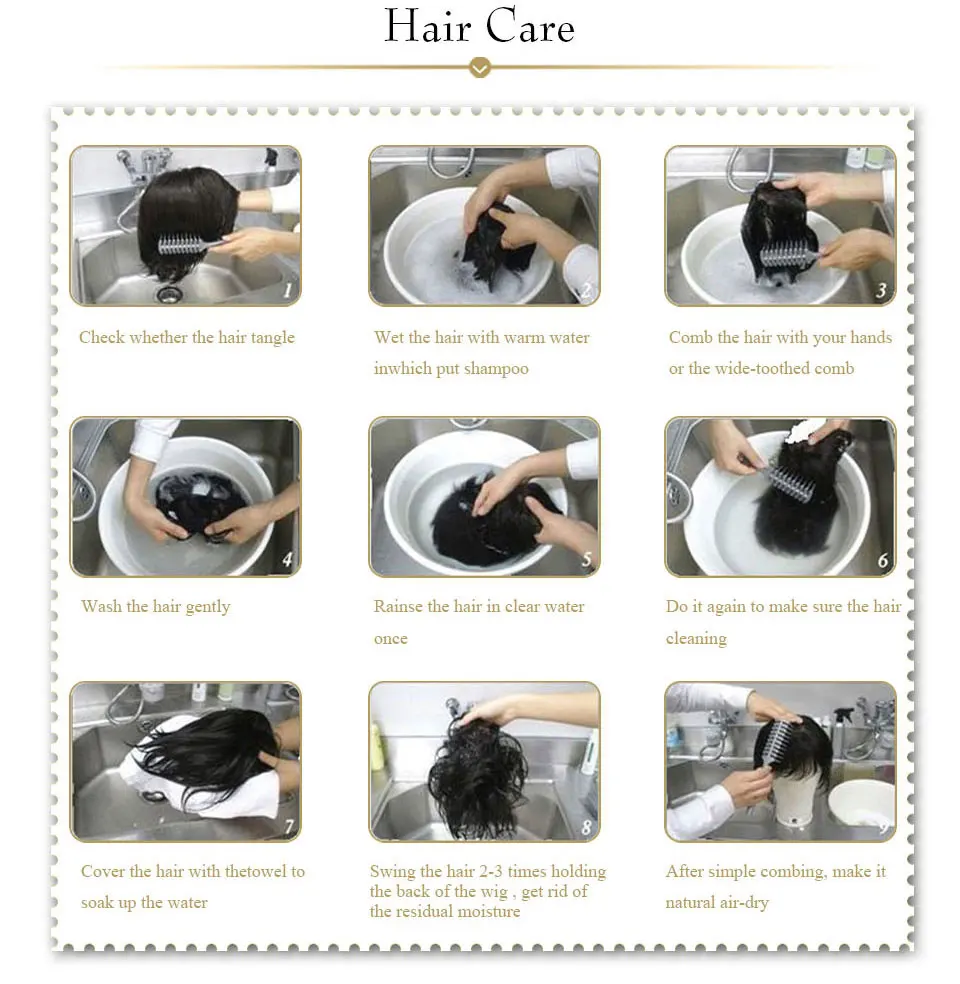 Hair Care

1

Check whether the hair tangle

2

Wet the hair with warm water inwhich put shampoo

3

Comb the hair with your hands or the wide-toothed comb

4

Wash the hair gently

5

Rainse the hair in clear water once

6

Do it again to make sure the hair cleaning

7

Cover the hair with thetowel to soak up the water

8

Swing the hair 2-3 times holding the back of the wig , get rid of the residual moisture

9

After simple combing, make it natural air-dry