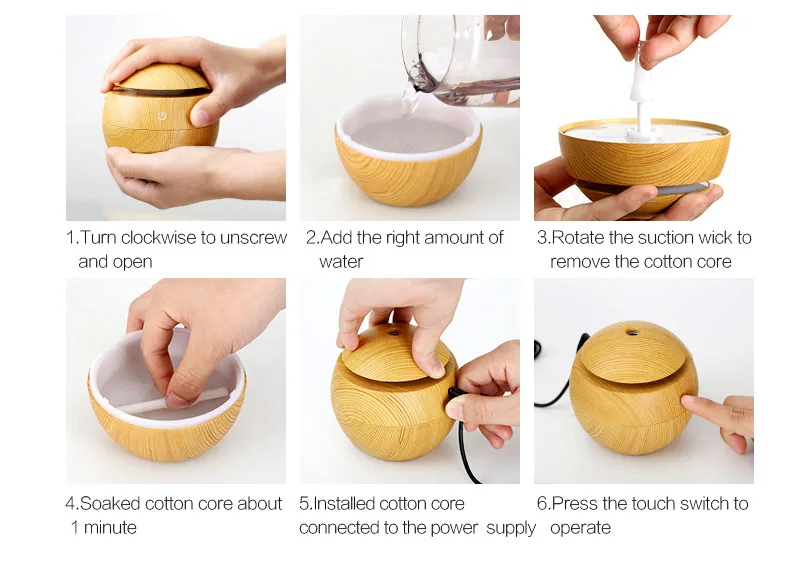 1.Turn clockwise to unscrew and open

2.Add the right amount of water

3.Rotate the suction wick to remove the cotton core

4.Soaked cotton core about 1 minute

5.Installed cotton core connected to the power supply

6.Press the touch switch to operate