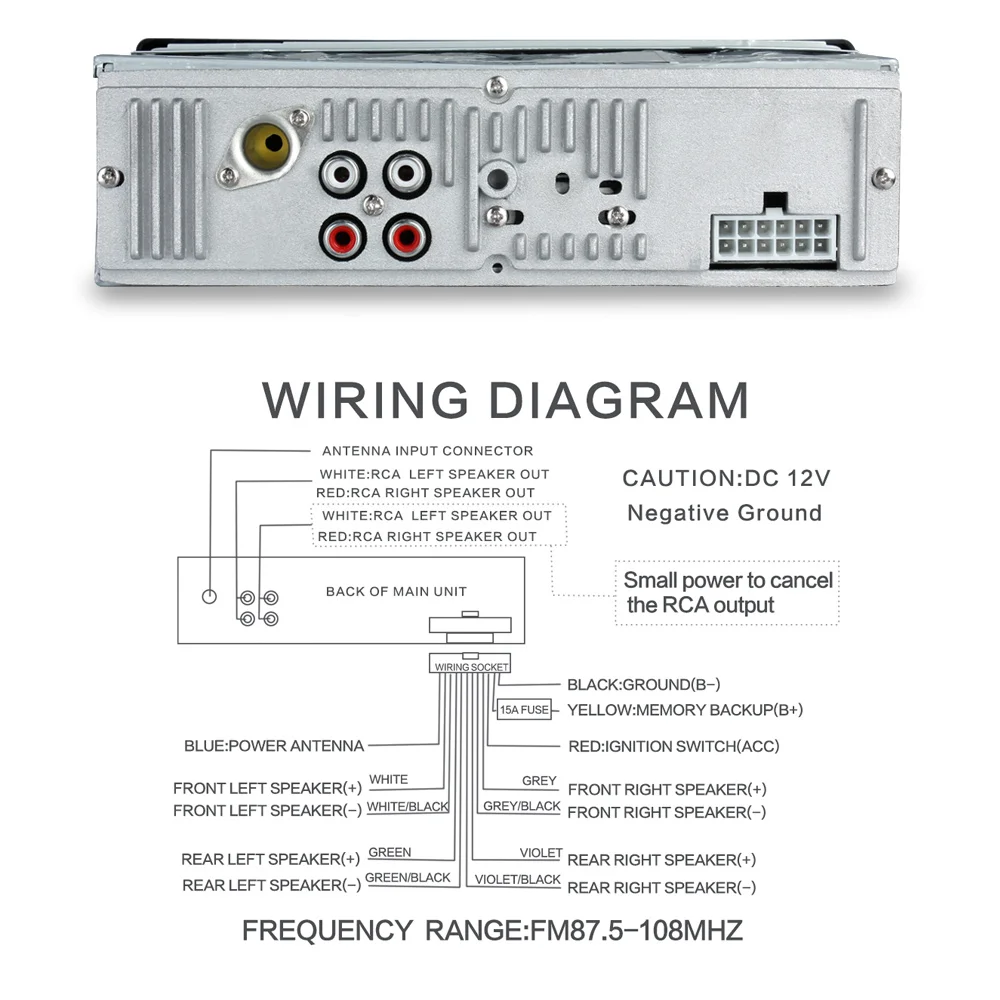 WIRING DIAGRAM

ANTENNA INPUT CONNECTOR
WHITE:RCA LEFT SPEAKER OUT
RED:RCA RIGHT SPEAKER OUT
WHITE:RCA LEFT SPEAKER OUT
RED:RCA RIGHT SPEAKER OUT

CAUTION:DC 12V
Negative Ground

Small power to cancel the RCA output

BACK OF MAIN UNIT

WIRING SOCKET

BLACK:GROUND(B−)
15A FUSE
YELLOW:MEMORY BACKUP(B+)
BLUE:POWER ANTENNA
RED:IGNITION SWITCH(ACC)

FRONT LEFT SPEAKER(+) WHITE
FRONT LEFT SPEAKER(−) WHITE/BLACK
GREY FRONT RIGHT SPEAKER(+)
GREY/BLACK FRONT RIGHT SPEAKER(−)

REAR LEFT SPEAKER(+) GREEN
REAR LEFT SPEAKER(−) GREEN/BLACK
VIOLET REAR RIGHT SPEAKER(+)
VIOLET/BLACK REAR RIGHT SPEAKER(−)

FREQUENCY RANGE:FM87.5−108MHZ